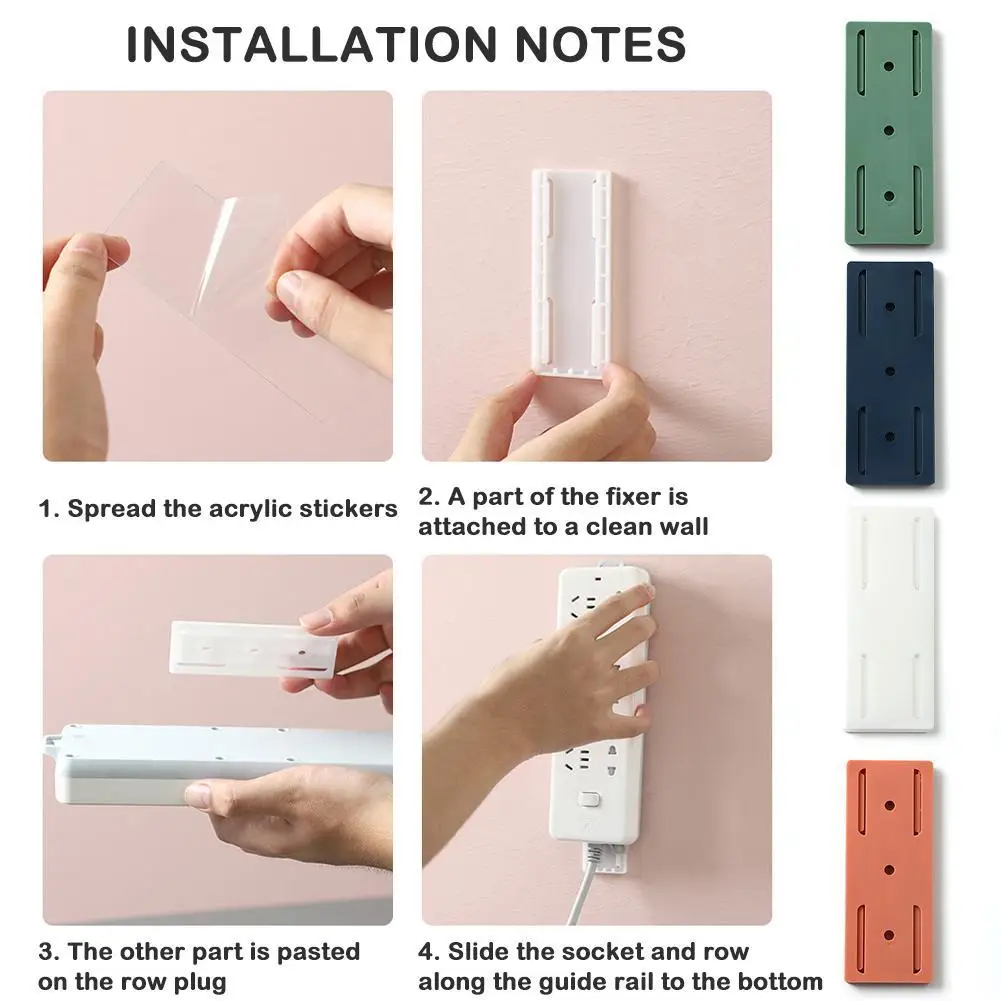 INSTALLATION NOTES

1. Spread the acrylic stickers

2. A part of the fixer is attached to a clean wall

3. The other part is pasted on the row plug

4. Slide the socket and row along the guide rail to the bottom