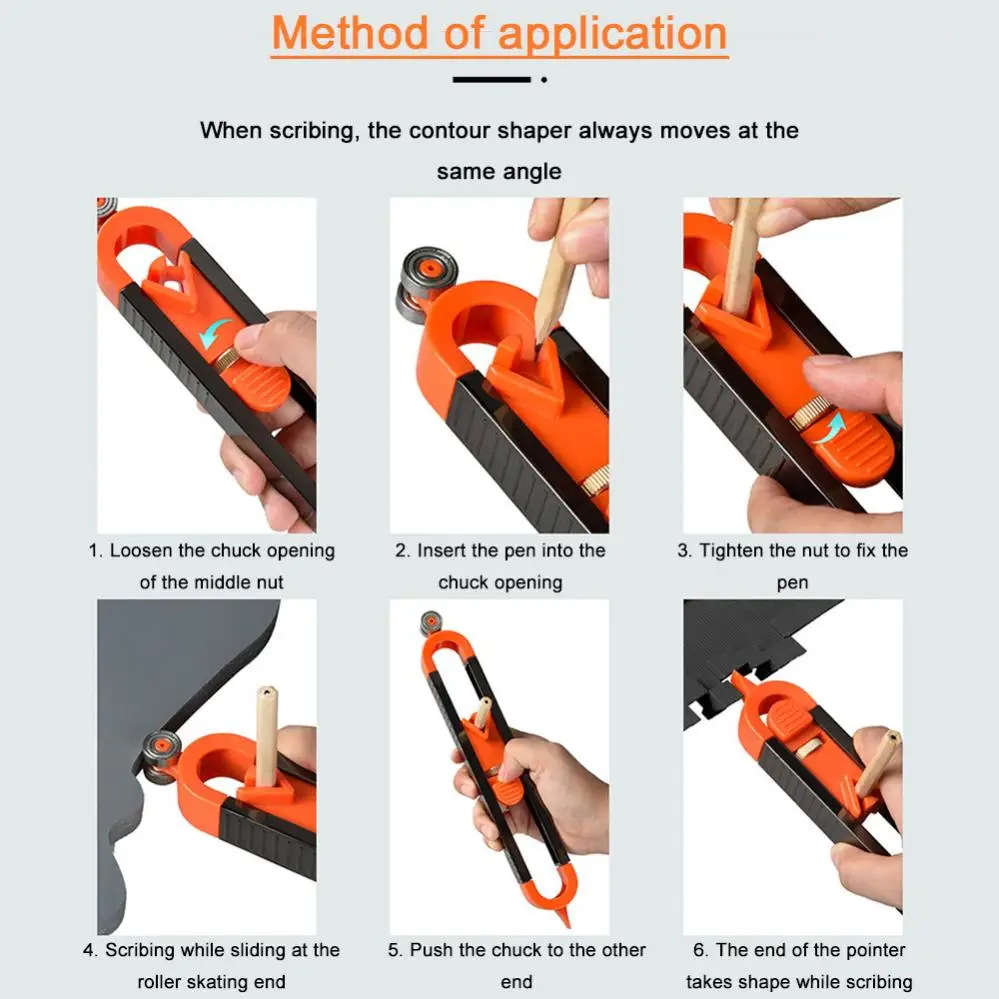 Method of application

When scribing, the contour shaper always moves at the same angle

1. Loosen the chuck opening of the middle nut

2. Insert the pen into the chuck opening

3. Tighten the nut to fix the pen

4. Scribing while sliding at the roller skating end

5. Push the chuck to the other end

6. The end of the pointer takes shape while scribing