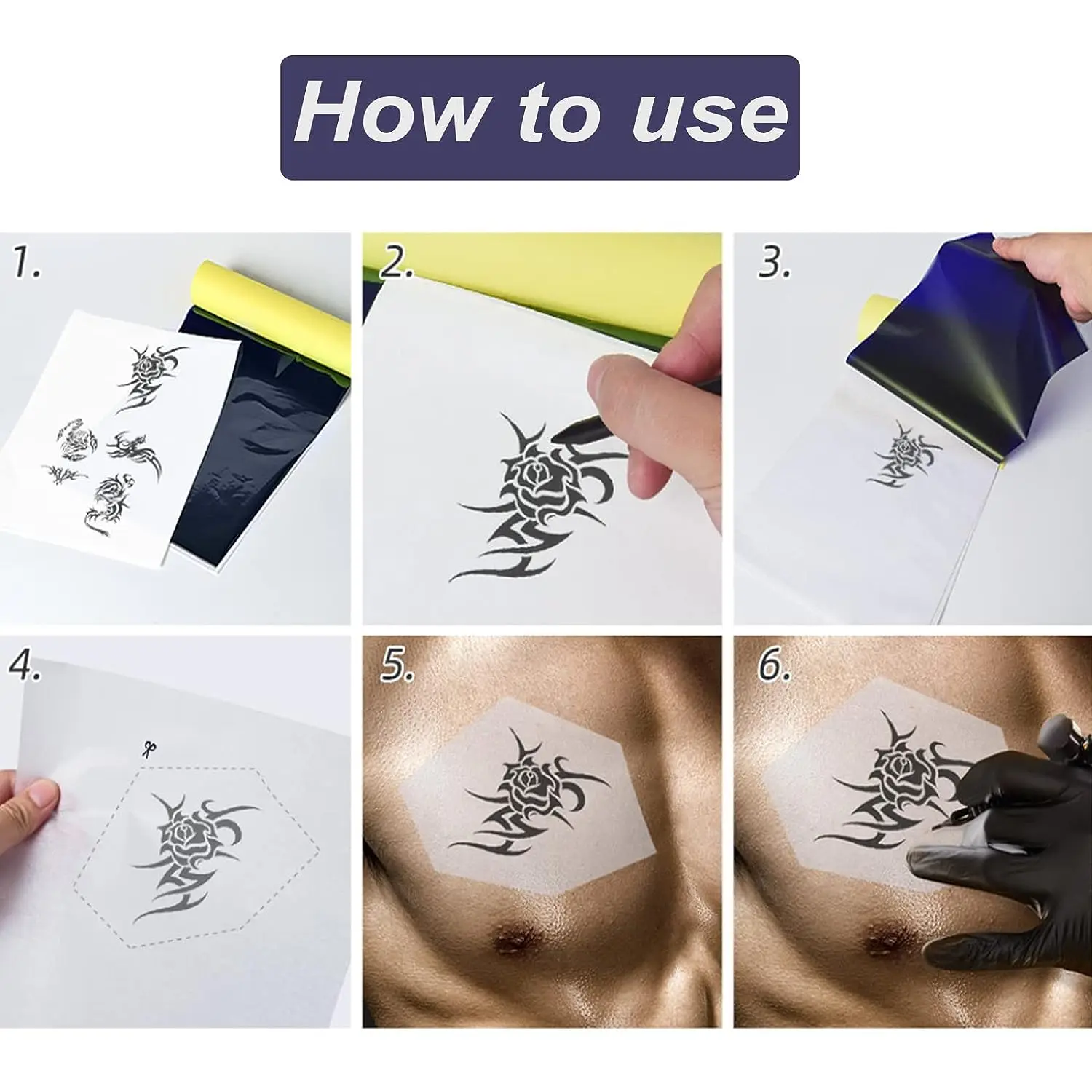 How to use

1.

2.

3.

4.

5.

6.