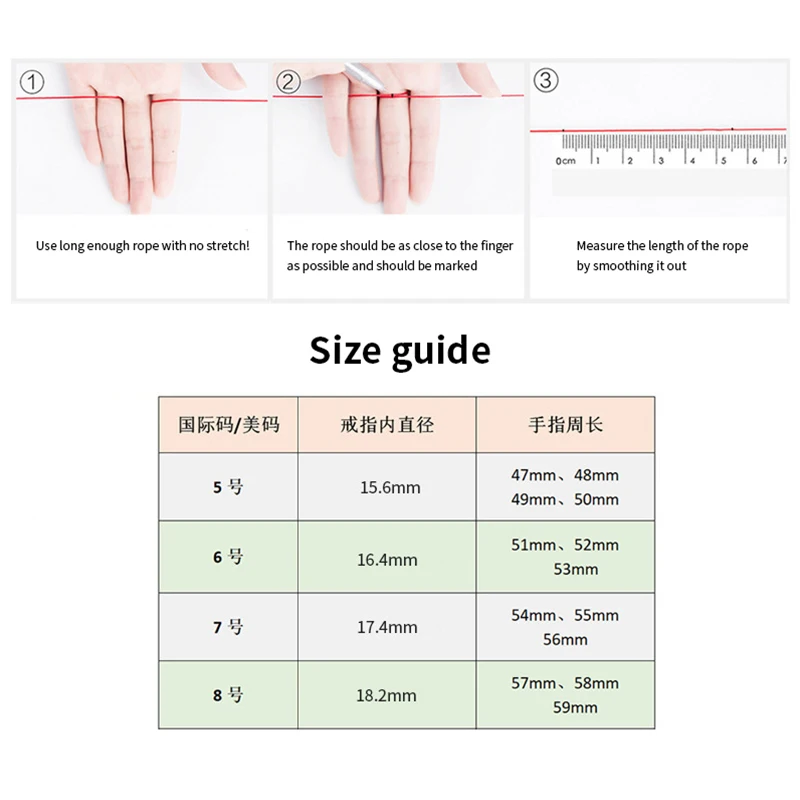 ①
Use long enough rope with no stretch!

②
The rope should be as close to the finger as possible and should be marked

③
0cm 1 2 3 4 5 6 7
Measure the length of the rope by smoothing it out

Size guide

| 国际码/美码 | 戒指内直径 | 手指周长 |
|---|---|---|
| 5 号 | 15.6mm | 47mm、48mm 49mm、50mm |
| 6 号 | 16.4mm | 51mm、52mm 53mm |
| 7 号 | 17.4mm | 54mm、55mm 56mm |
| 8 号 | 18.2mm | 57mm、58mm 59mm |