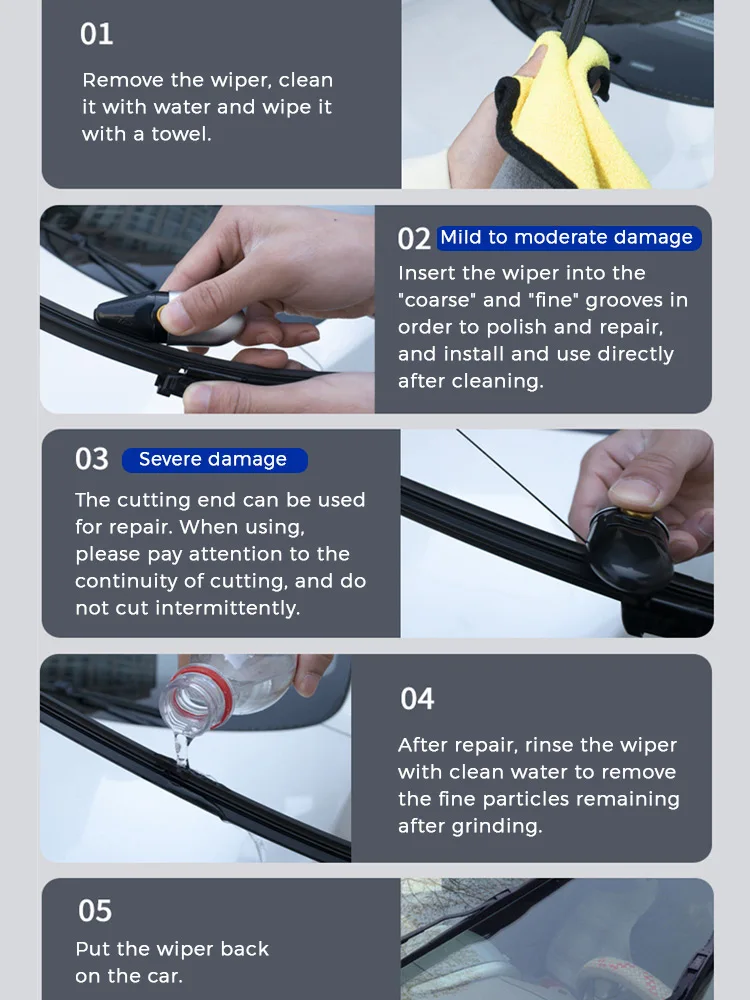 01

Remove the wiper, clean it with water and wipe it with a towel.

02 Mild to moderate damage

Insert the wiper into the "coarse" and "fine" grooves in order to polish and repair, and install and use directly after cleaning.

03 Severe damage

The cutting end can be used for repair. When using, please pay attention to the continuity of cutting, and do not cut intermittently.

04

After repair, rinse the wiper with clean water to remove the fine particles remaining after grinding.

05

Put the wiper back on the car.