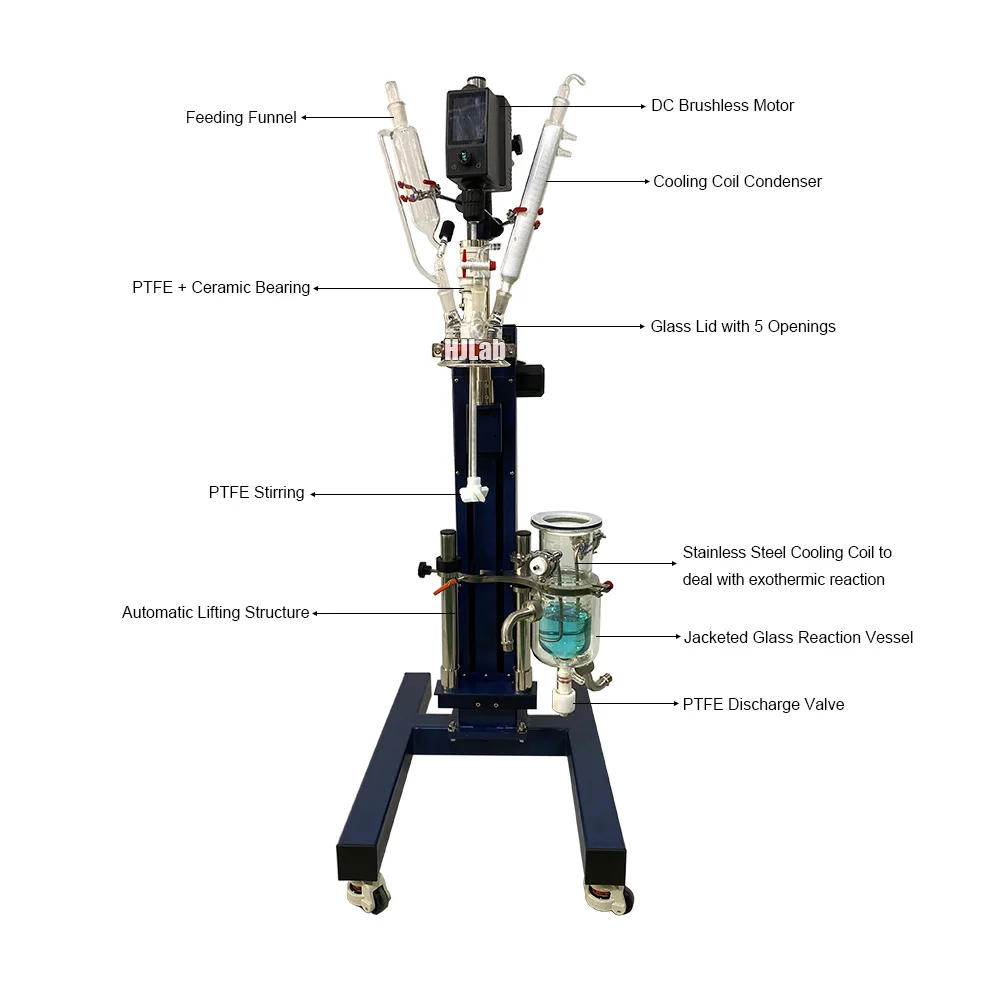 Feeding Funnel

DC Brushless Motor

Cooling Coil Condenser

PTFE + Ceramic Bearing

Glass Lid with 5 Openings

HJLab

PTFE Stirring

Stainless Steel Cooling Coil to deal with exothermic reaction

Automatic Lifting Structure

Jacketed Glass Reaction Vessel

PTFE Discharge Valve