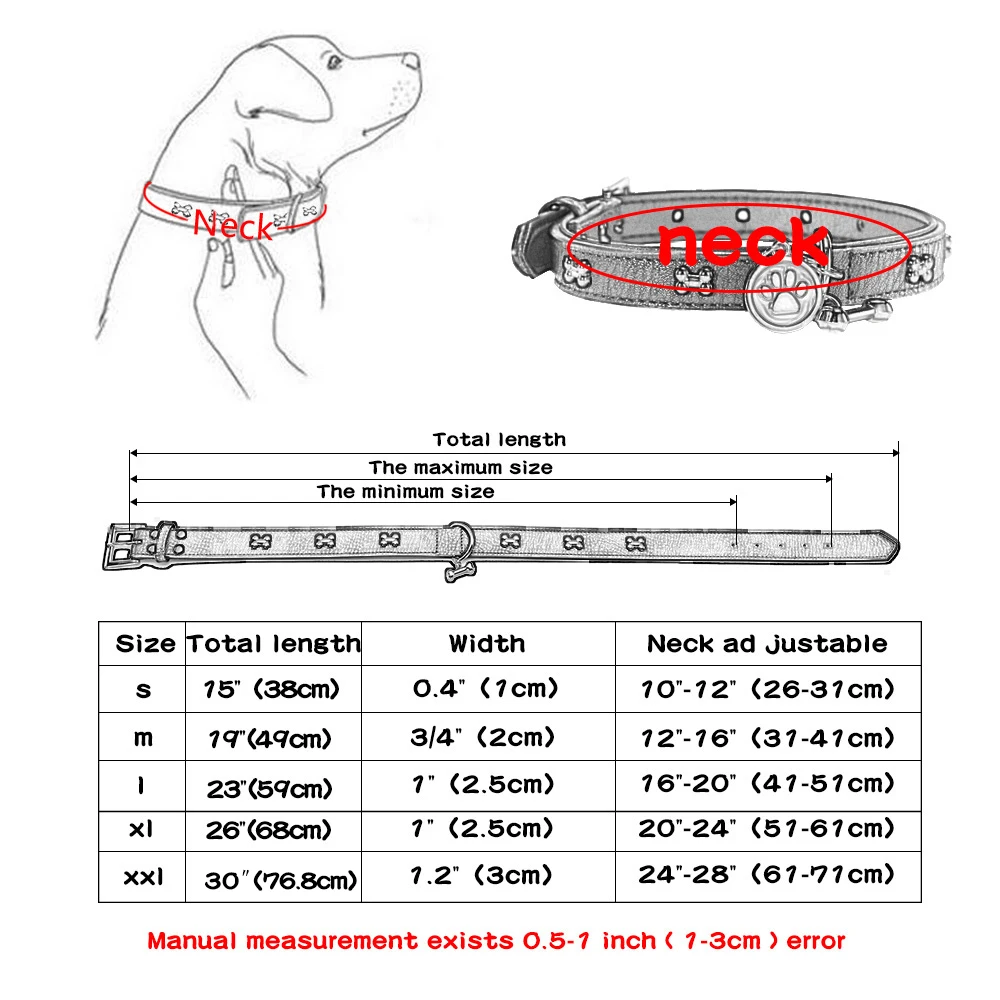 Neck

neck

Total length

The maximum size

The minimum size

| Size | Total length | Width | Neck ad justable |
|---|---|---|---|
| s | 15" (38cm) | 0.4" (1cm) | 10"-12" (26-31cm) |
| m | 19"(49cm) | 3/4" (2cm) | 12"-16" (31-41cm) |
| l | 23"(59cm) | 1" (2.5cm) | 16"-20" (41-51cm) |
| xl | 26"(68cm) | 1" (2.5cm) | 20"-24" (51-61cm) |
| xxl | 30"(76.8cm) | 1.2" (3cm) | 24"-28" (61-71cm) |

Manual measurement exists 0.5-1 inch ( 1-3cm ) error