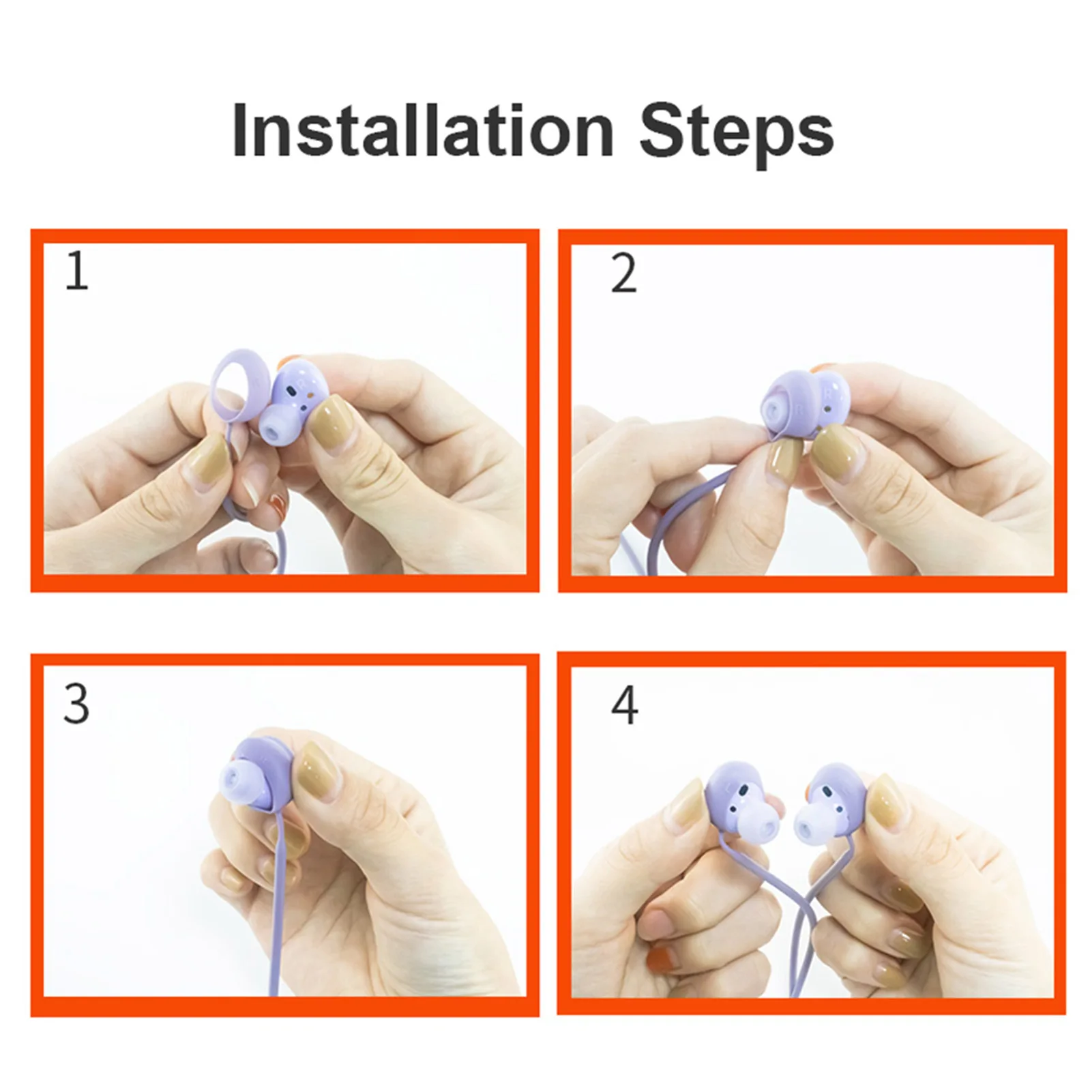 Installation Steps

1

2

3

4