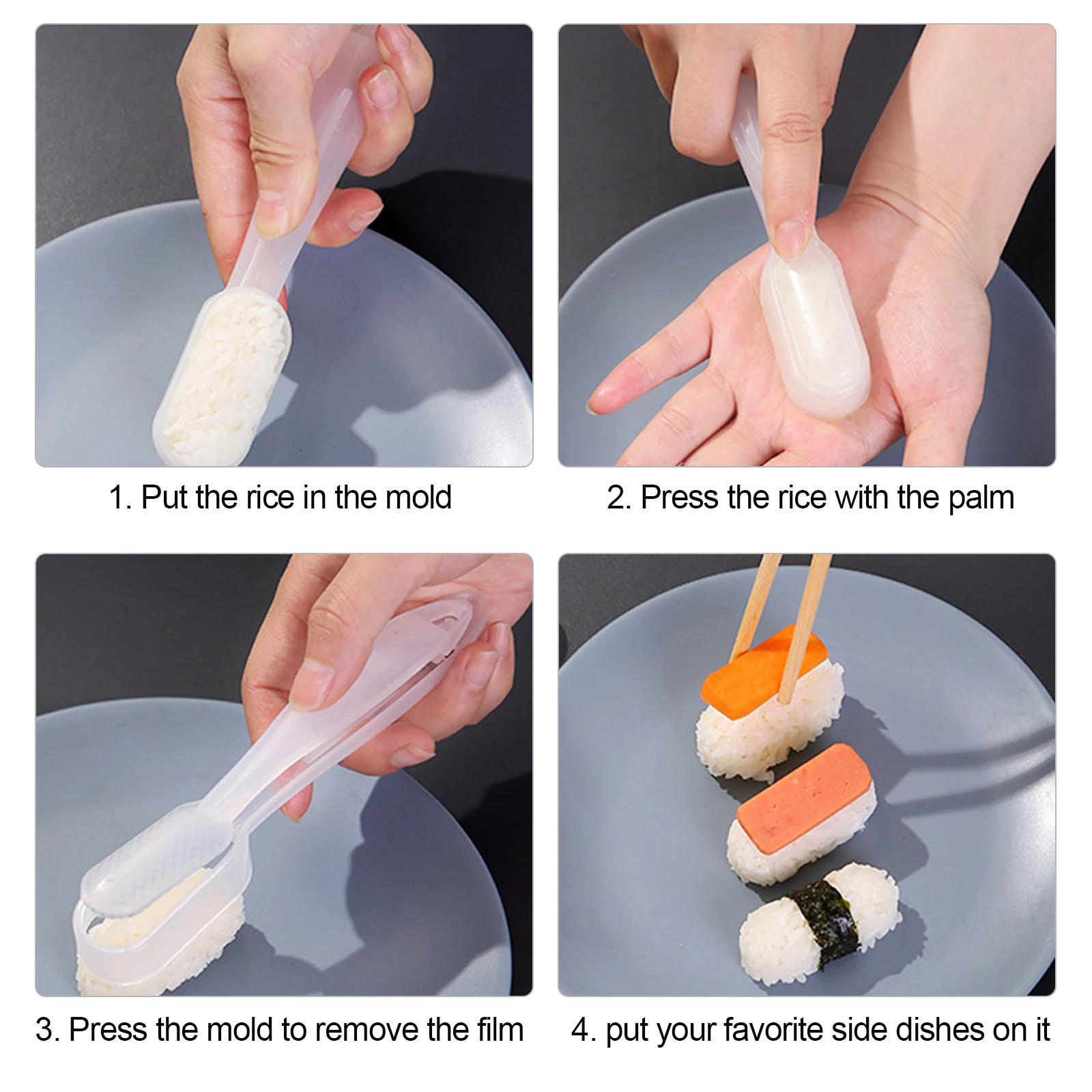 1. Put the rice in the mold

2. Press the rice with the palm

3. Press the mold to remove the film

4. put your favorite side dishes on it