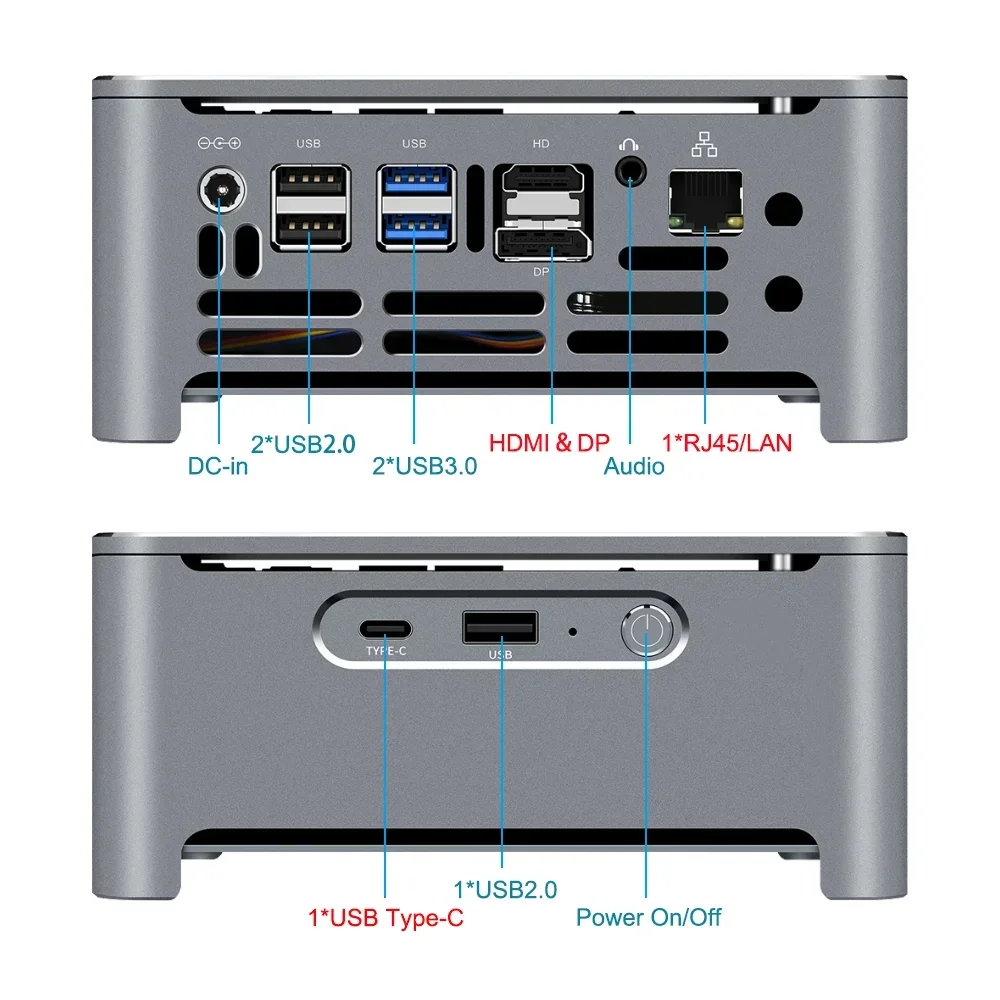 USB
USB
HD
DP

DC-in
2*USB2.0
2*USB3.0
HDMI & DP
Audio
1*RJ45/LAN

TYPE-C
USB

1*USB Type-C
1*USB2.0
Power On/Off