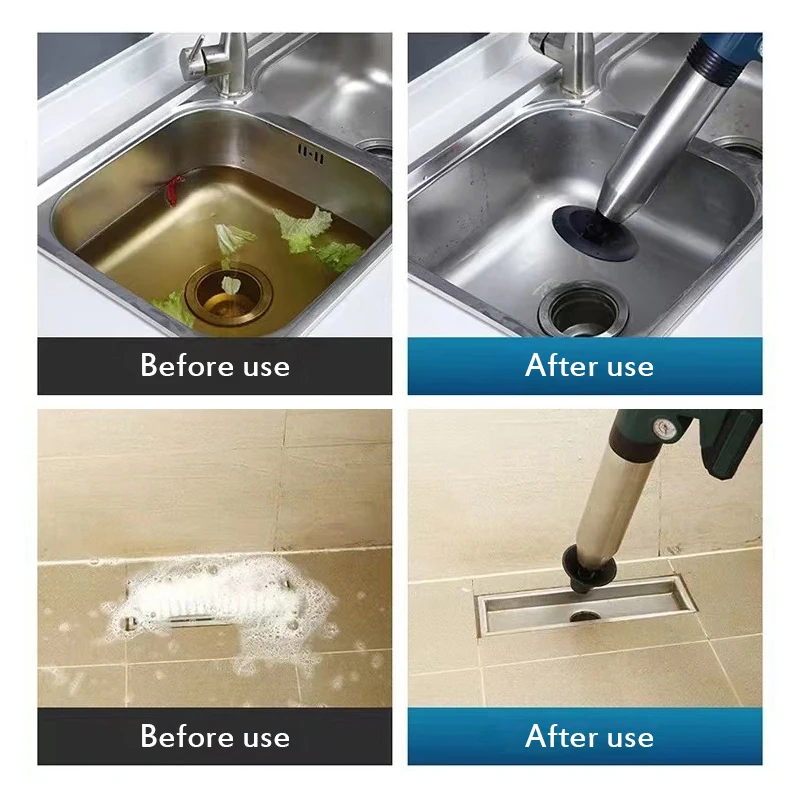 Before use

After use

Before use

After use