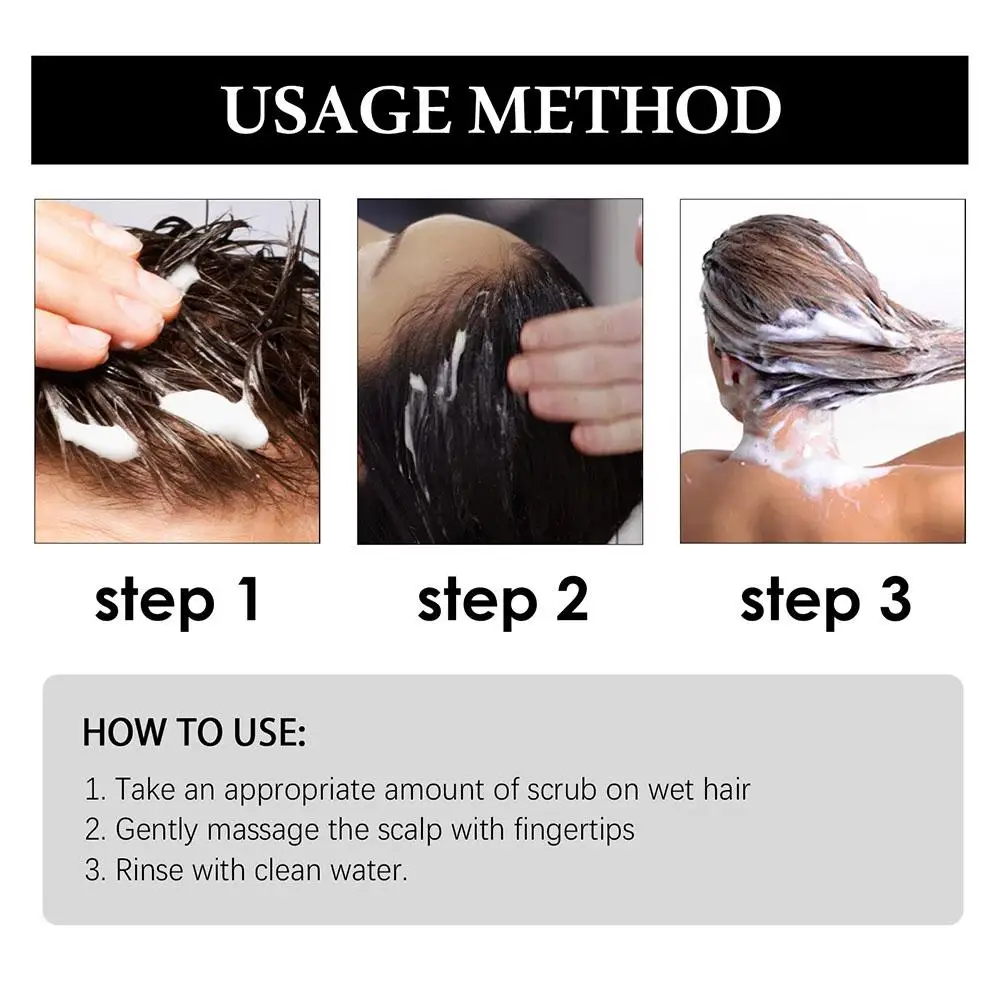 USAGE METHOD

step 1

step 2

step 3

HOW TO USE:

1. Take an appropriate amount of scrub on wet hair
2. Gently massage the scalp with fingertips
3. Rinse with clean water.