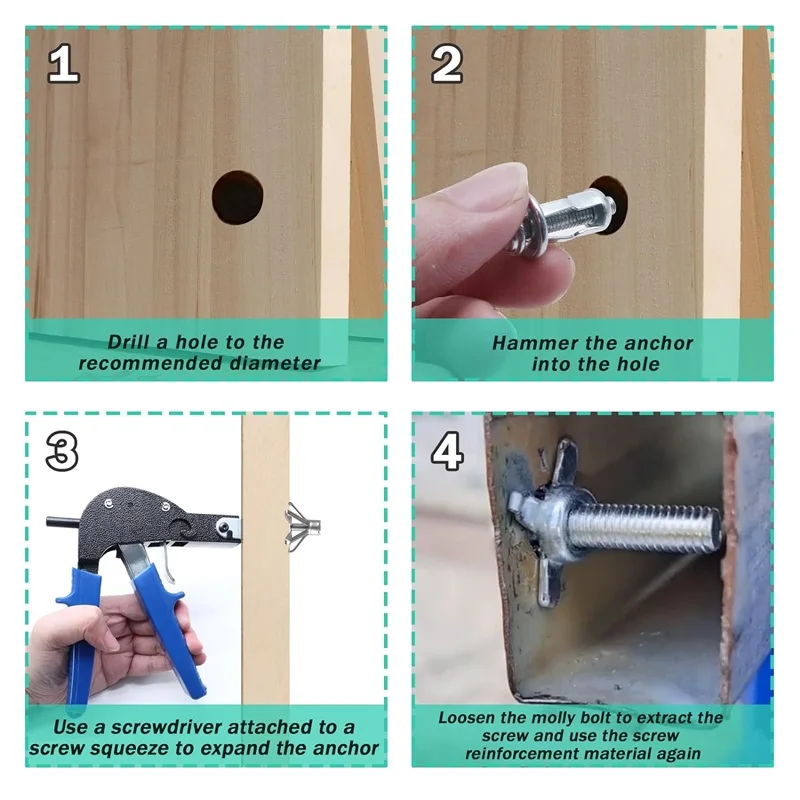 1

Drill a hole to the recommended diameter

2

Hammer the anchor into the hole

3

Use a screwdriver attached to a screw squeeze to expand the anchor

4

Loosen the molly bolt to extract the screw and use the screw reinforcement material again