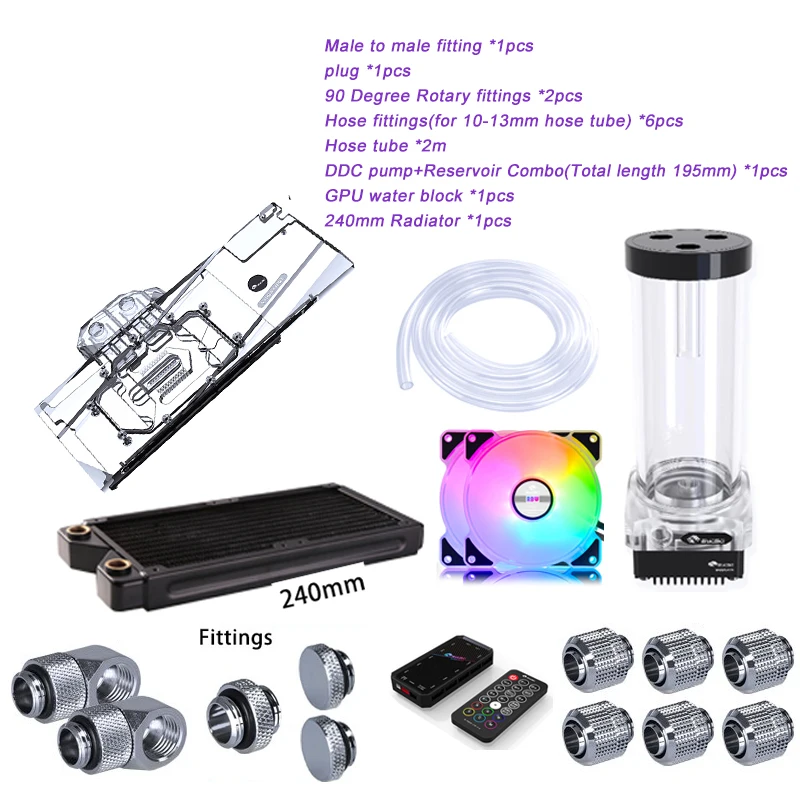 Male to male fitting *1pcs
plug *1pcs
90 Degree Rotary fittings *2pcs
Hose fittings(for 10-13mm hose tube) *6pcs
Hose tube *2m
DDC pump+Reservoir Combo(Total length 195mm) *1pcs
GPU water block *1pcs
240mm Radiator *1pcs

240mm

Fittings