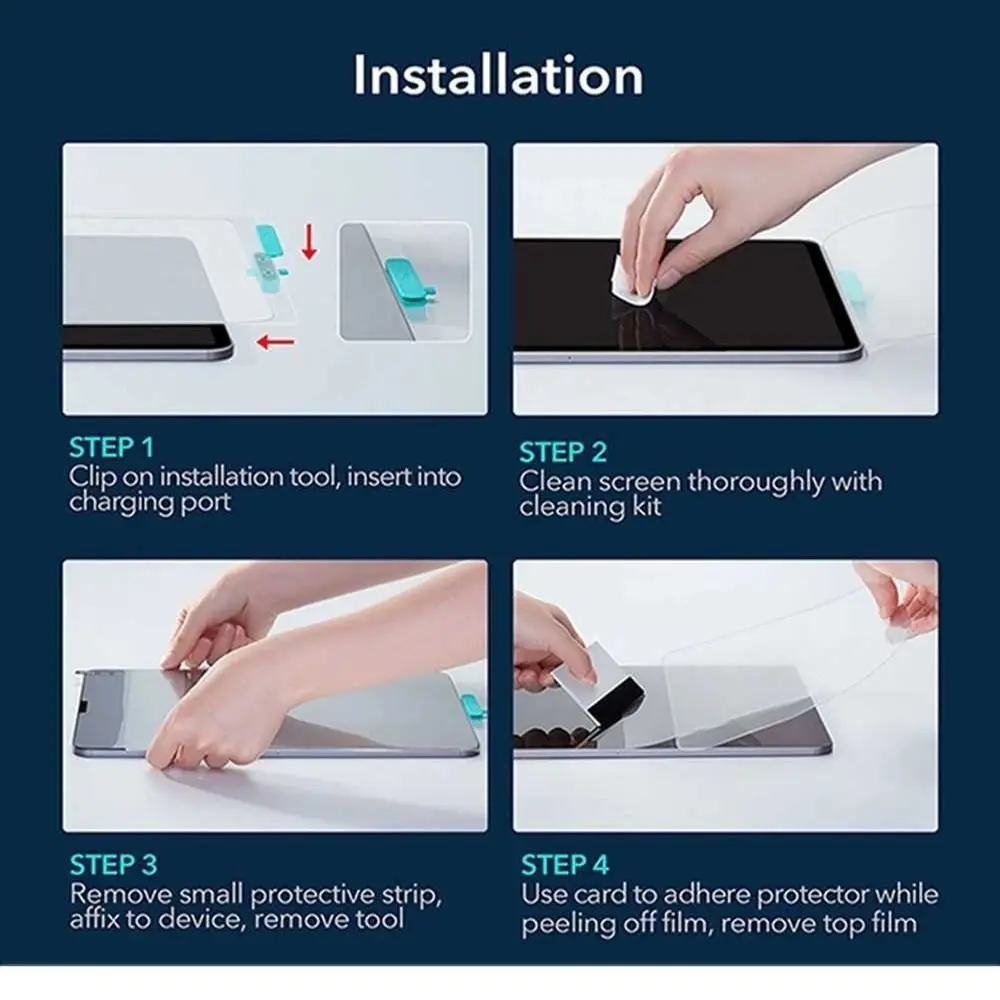 Installation

STEP 1
Clip on installation tool, insert into charging port

STEP 2
Clean screen thoroughly with cleaning kit

STEP 3
Remove small protective strip, affix to device, remove tool

STEP 4
Use card to adhere protector while peeling off film, remove top film