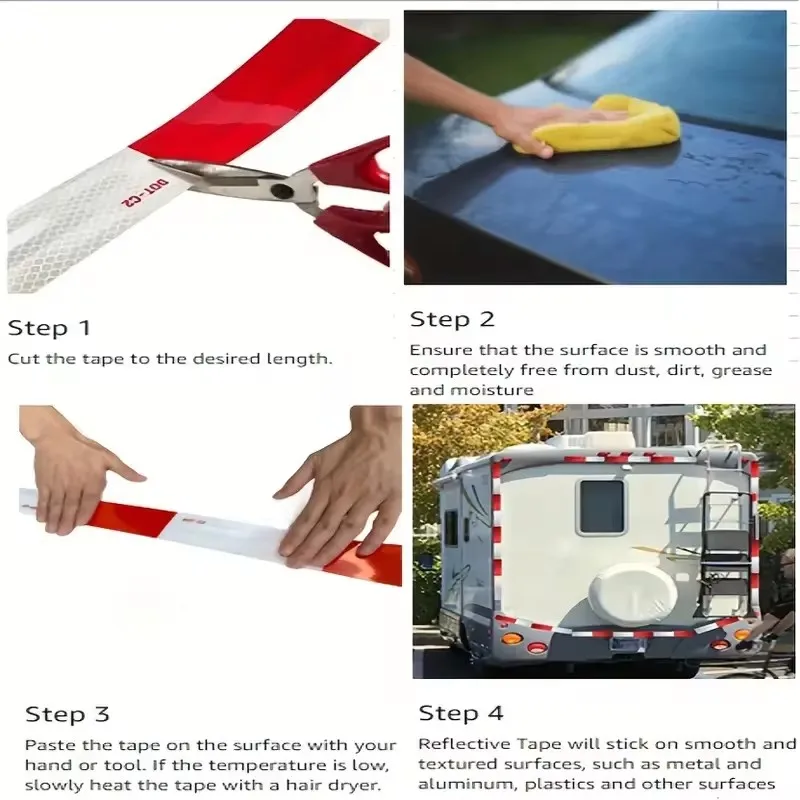 DOT-C2

Step 1
Cut the tape to the desired length.

Step 2
Ensure that the surface is smooth and completely free from dust, dirt, grease and moisture

Step 3
Paste the tape on the surface with your hand or tool. If the temperature is low, slowly heat the tape with a hair dryer.

Step 4
Reflective Tape will stick on smooth and textured surfaces, such as metal and aluminum, plastics and other surfaces