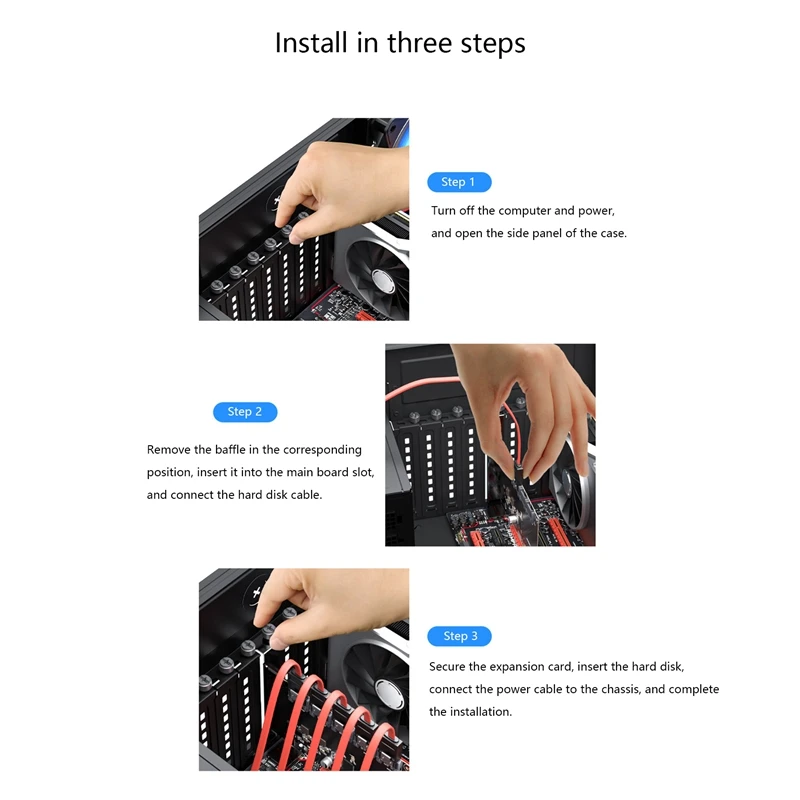 Install in three steps

Step 1

Turn off the computer and power, and open the side panel of the case.

Step 2

Remove the baffle in the corresponding position, insert it into the main board slot, and connect the hard disk cable.

Step 3

Secure the expansion card, insert the hard disk, connect the power cable to the chassis, and complete the installation.