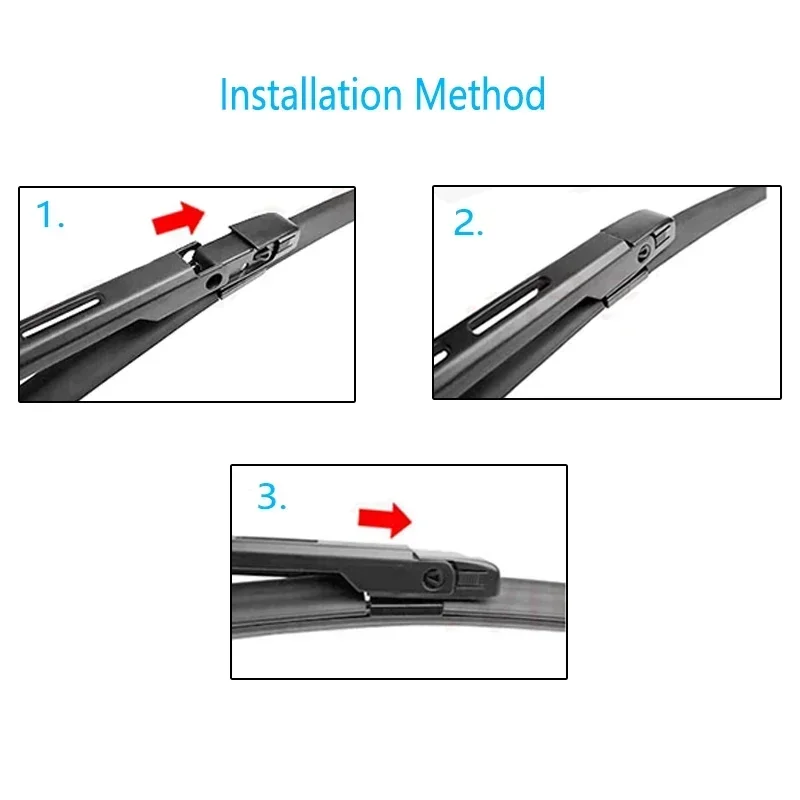 Installation Method

1.

2.

3.