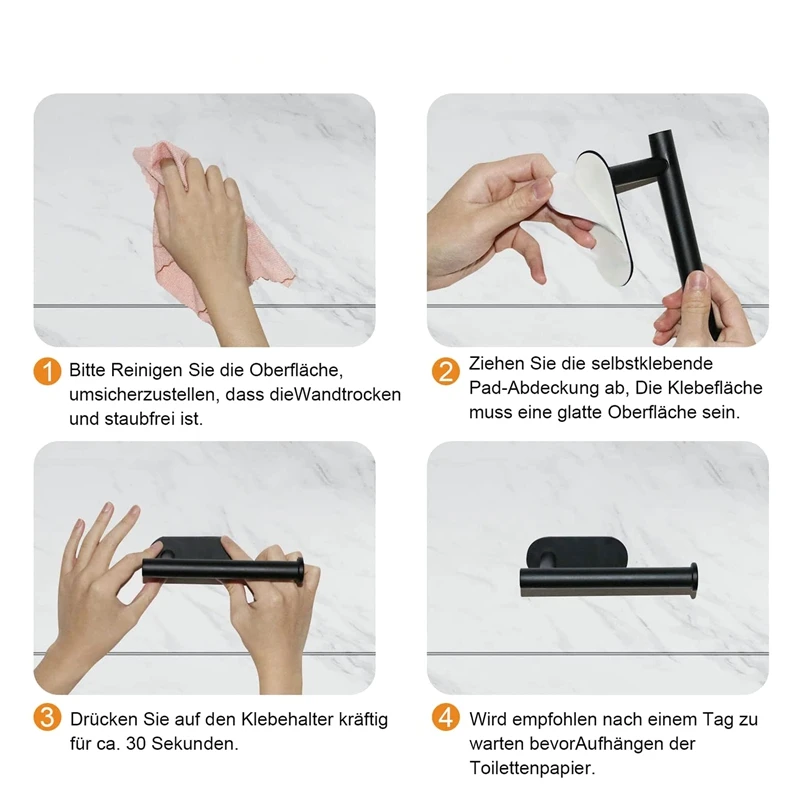 1 Bitte Reinigen Sie die Oberfläche, umsicherzustellen, dass dieWandtrocken und staubfrei ist.

2 Ziehen Sie die selbstklebende Pad-Abdeckung ab, Die Klebefläche muss eine glatte Oberfläche sein.

3 Drücken Sie auf den Klebehalter kräftig für ca. 30 Sekunden.

4 Wird empfohlen nach einem Tag zu warten bevorAufhängen der Toilettenpapier.