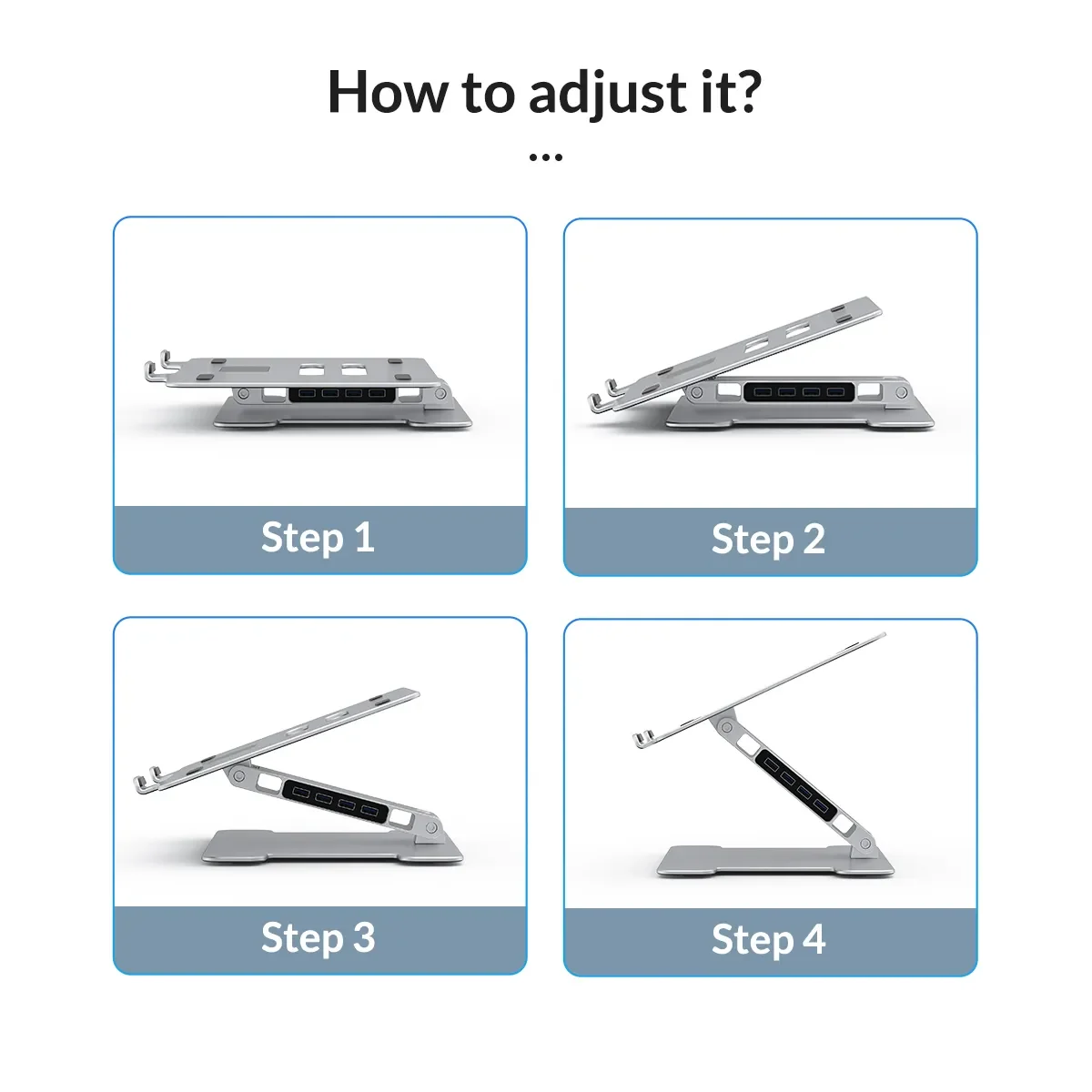 How to adjust it?

...

Step 1

Step 2

Step 3

Step 4