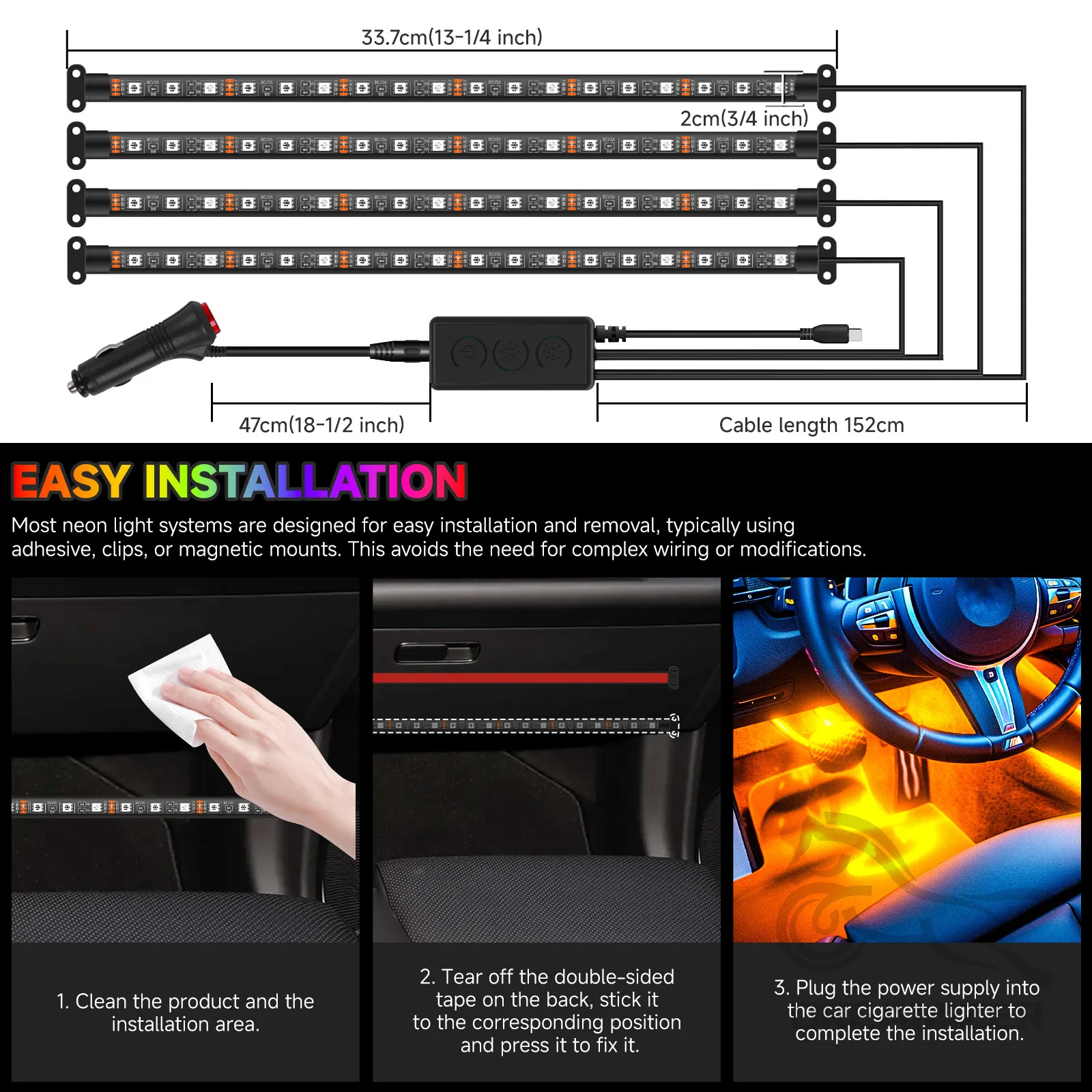 33.7cm(13-1/4 inch)

2cm(3/4 inch)

47cm(18-1/2 inch)

Cable length 152cm

EASY INSTALLATION

Most neon light systems are designed for easy installation and removal, typically using adhesive, clips, or magnetic mounts. This avoids the need for complex wiring or modifications.

1. Clean the product and the installation area.

2. Tear off the double-sided tape on the back, stick it to the corresponding position and press it to fix it.

3. Plug the power supply into the car cigarette lighter to complete the installation.