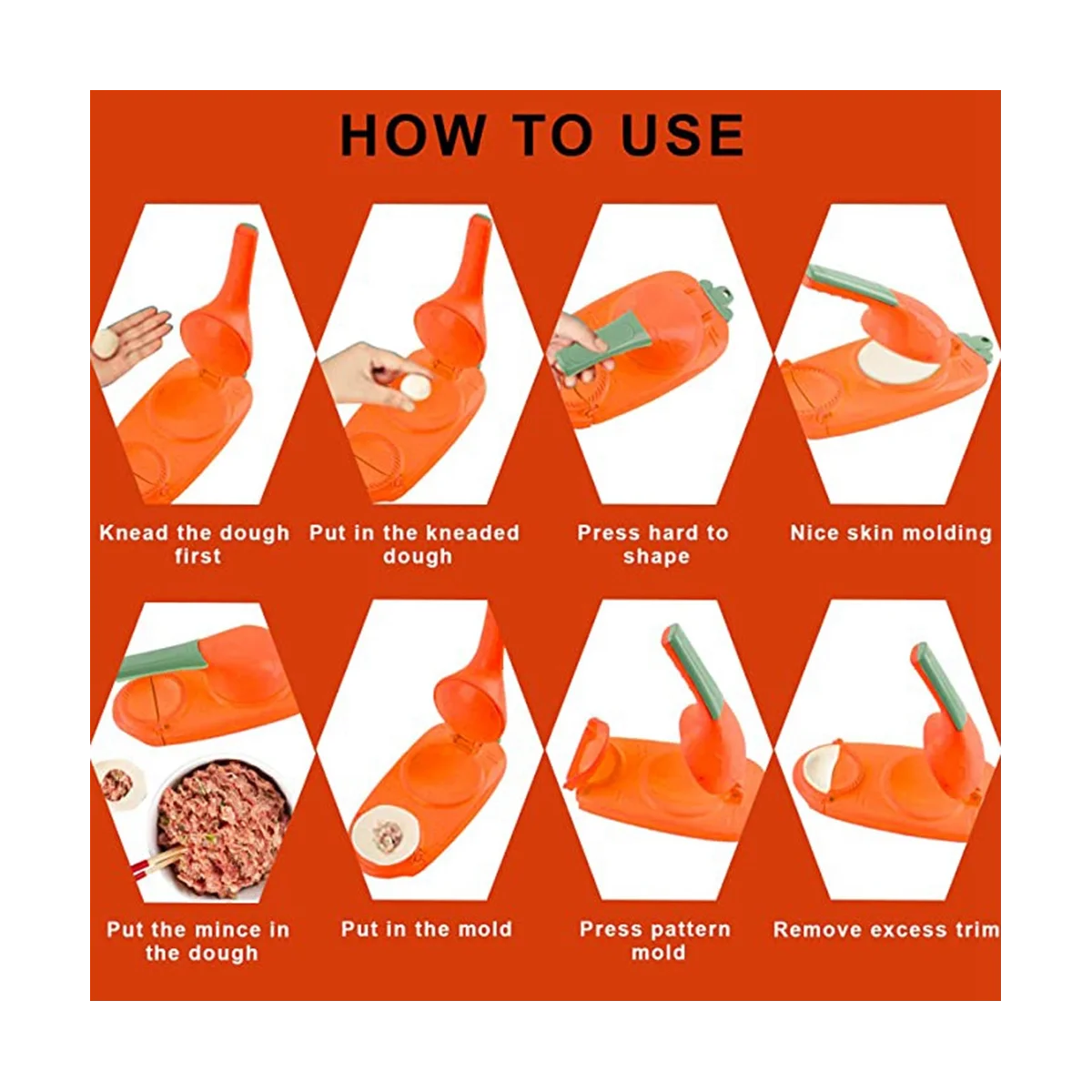 HOW TO USE

Knead the dough first

Put in the kneaded dough

Press hard to shape

Nice skin molding

Put the mince in the dough

Put in the mold

Press pattern mold

Remove excess trim