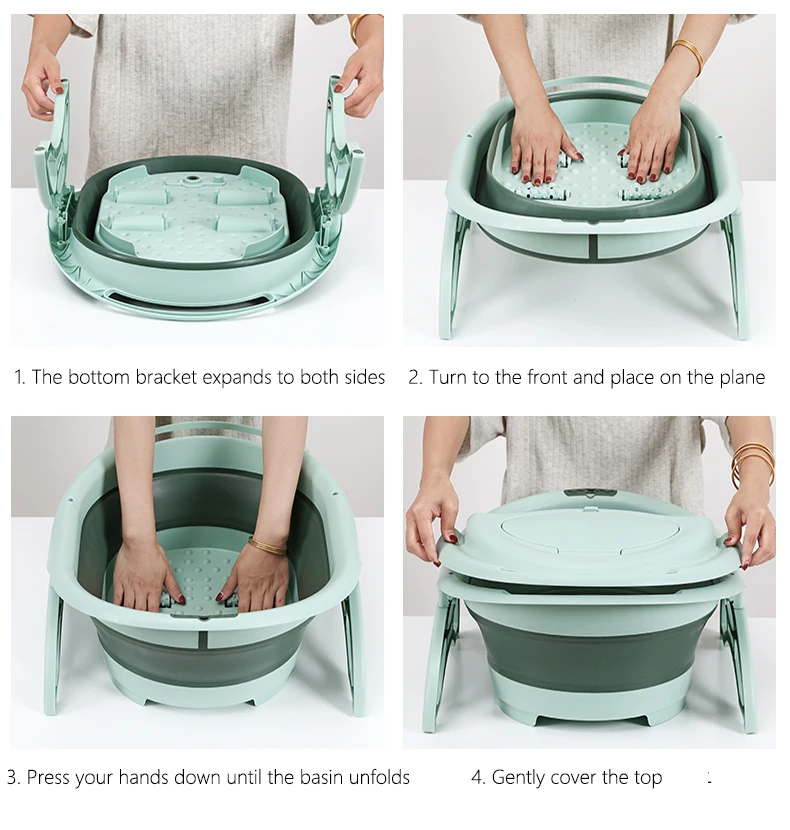 1. The bottom bracket expands to both sides

2. Turn to the front and place on the plane

3. Press your hands down until the basin unfolds

4. Gently cover the top