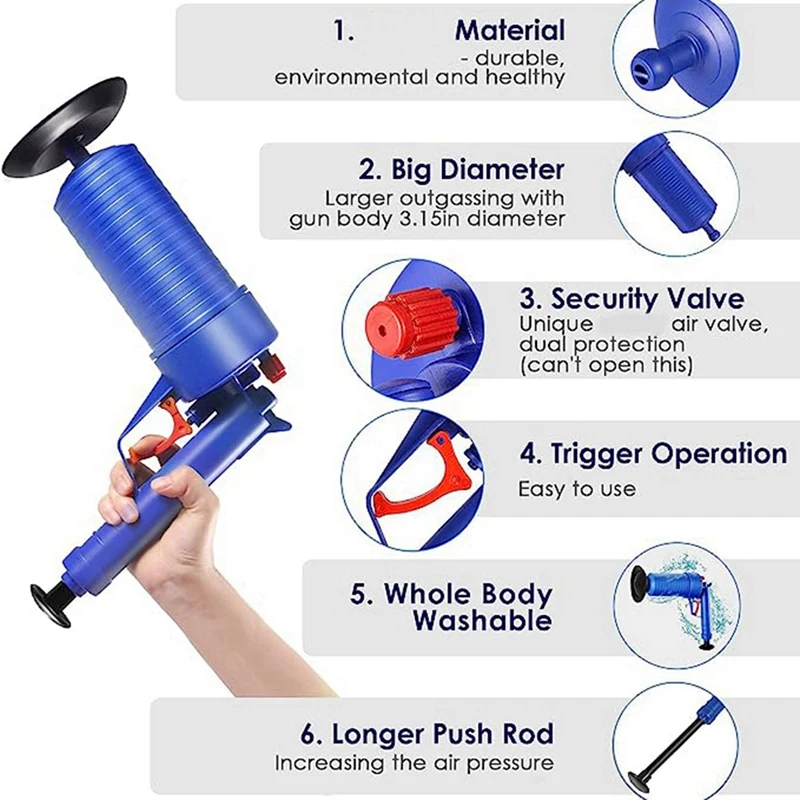 1. Material
- durable,
environmental and healthy

2. Big Diameter
Larger outgassing with gun body 3.15in diameter

3. Security Valve
Unique air valve,
dual protection
(can't open this)

4. Trigger Operation
Easy to use

5. Whole Body
Washable

6. Longer Push Rod
Increasing the air pressure