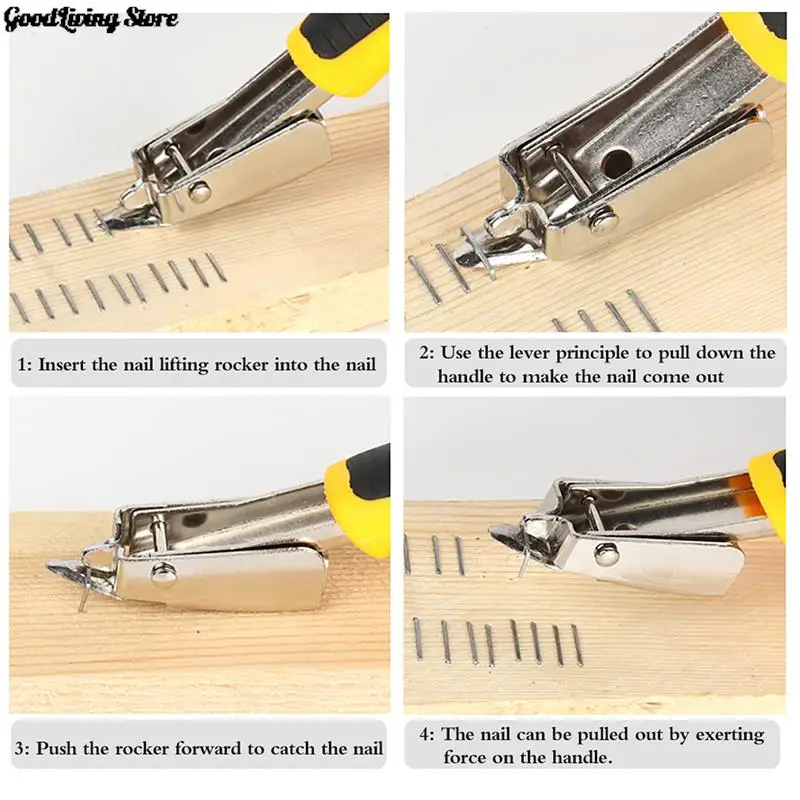 GoodLiving Store

1: Insert the nail lifting rocker into the nail

2: Use the lever principle to pull down the handle to make the nail come out

3: Push the rocker forward to catch the nail

4: The nail can be pulled out by exerting force on the handle.