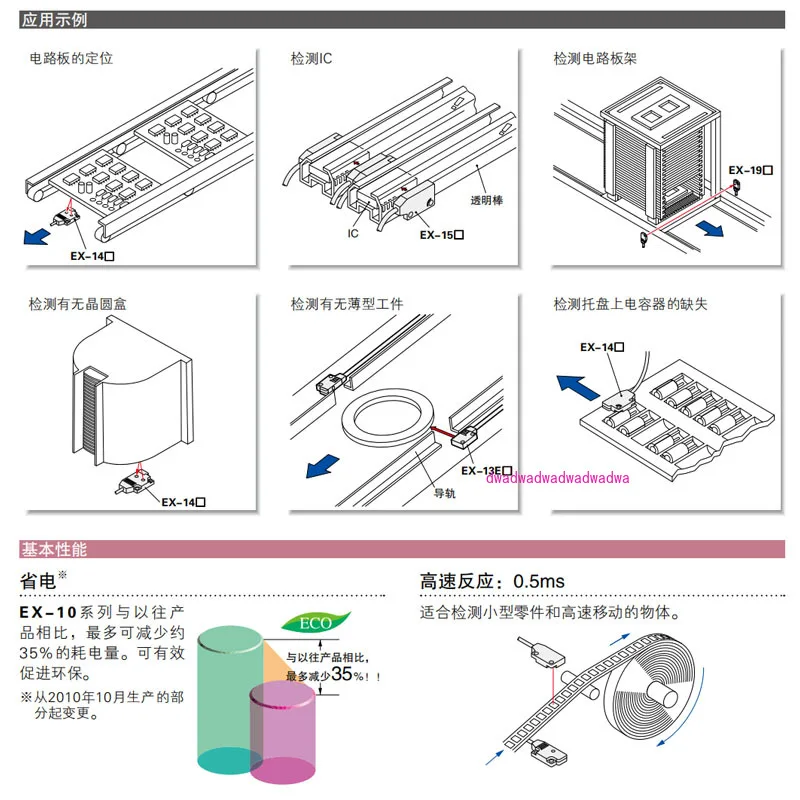 应用示例

电路板的定位

EX-14□

检测IC

透明棒

IC

EX-15□

检测电路板架

EX-19□

检测有无晶圆盒

EX-14□

检测有无薄型工件

EX-13E□

导轨

dwadwadwadwadwadwa

检测托盘上电容器的缺失

EX-14□

基本性能

省电※

EX-10系列与以往产品相比，最多可减少约35%的耗电量。可有效促进环保。

※从2010年10月生产的部分起变更。

ECO

与以往产品相比，最多减少35%！！

高速反应：0.5ms

适合检测小型零件和高速移动的物体。