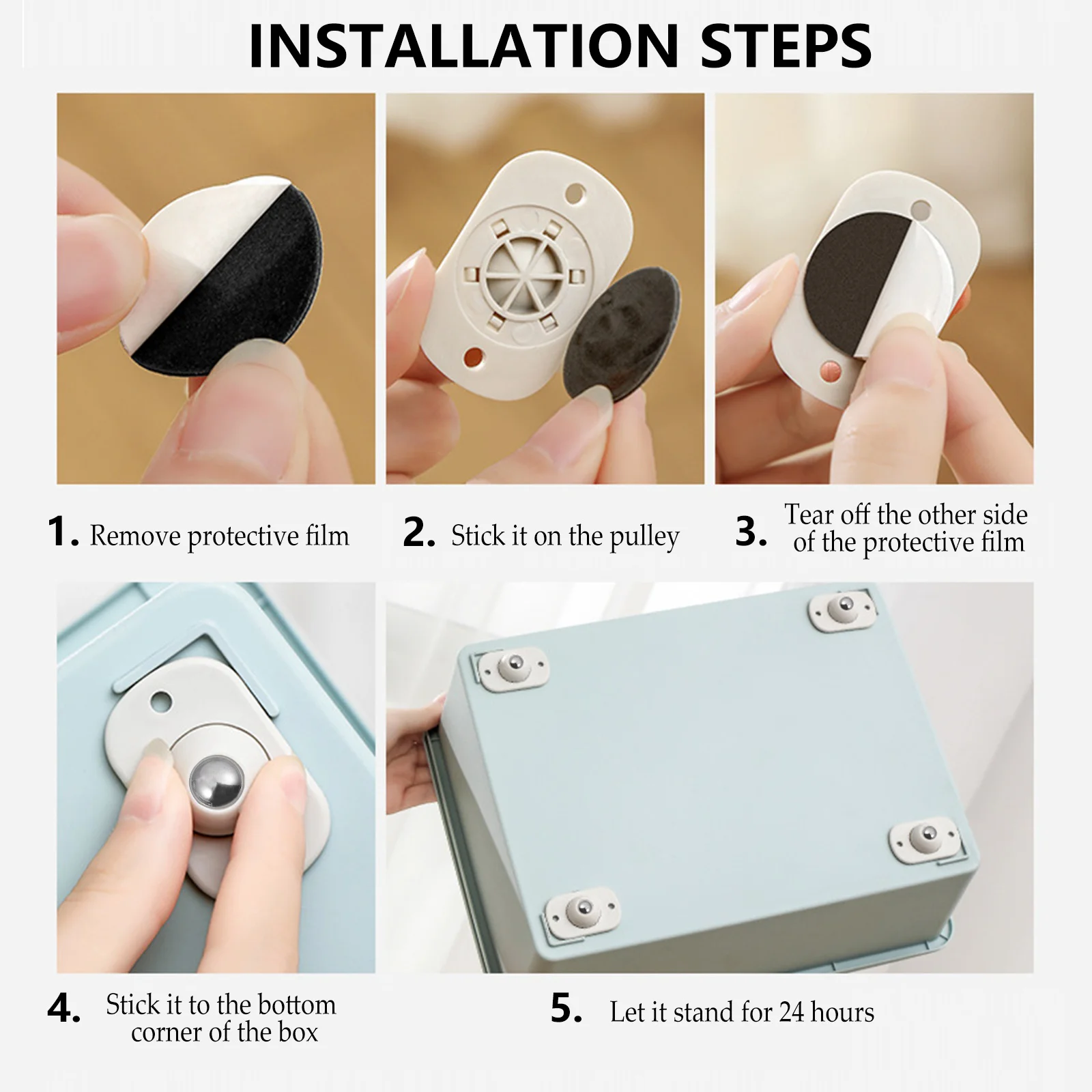 INSTALLATION STEPS

1. Remove protective film

2. Stick it on the pulley

3. Tear off the other side of the protective film

4. Stick it to the bottom corner of the box

5. Let it stand for 24 hours