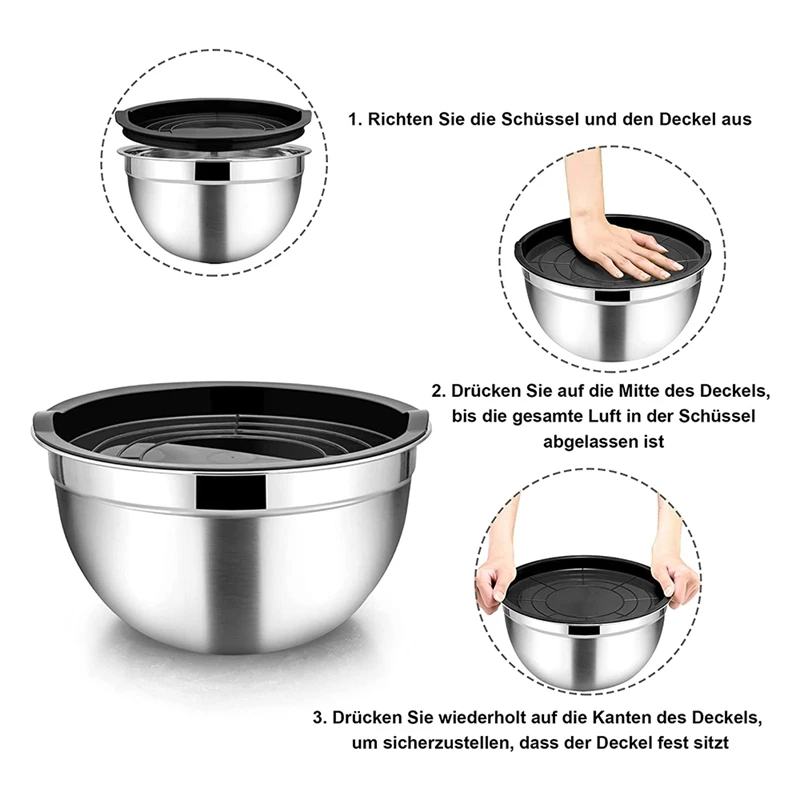 1. Richten Sie die Schüssel und den Deckel aus

2. Drücken Sie auf die Mitte des Deckels, bis die gesamte Luft in der Schüssel abgelassen ist

3. Drücken Sie wiederholt auf die Kanten des Deckels, um sicherzustellen, dass der Deckel fest sitzt