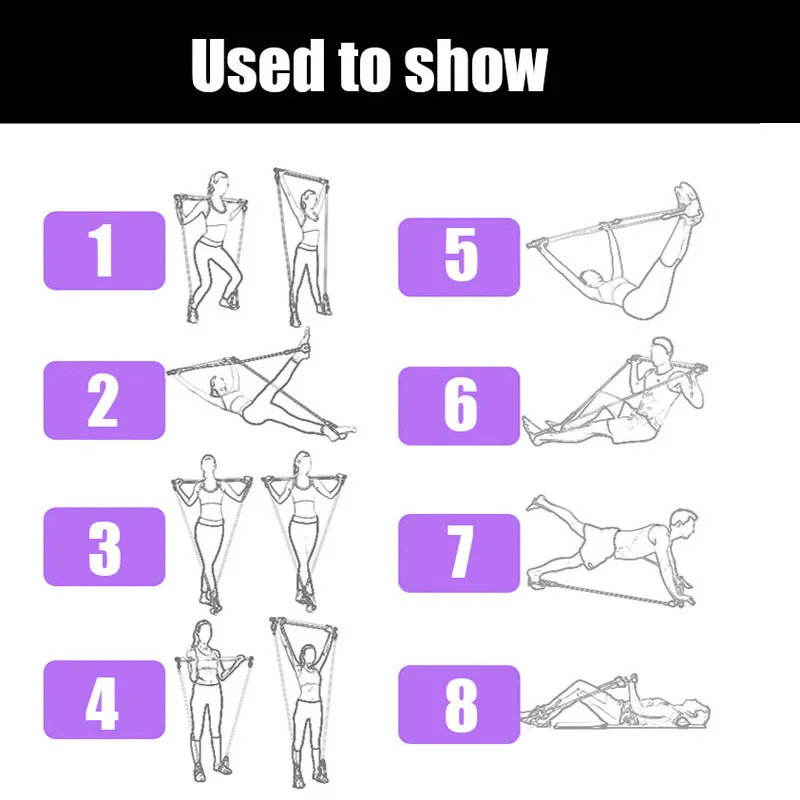 Used to show

1

2

3

4

5

6

7

8