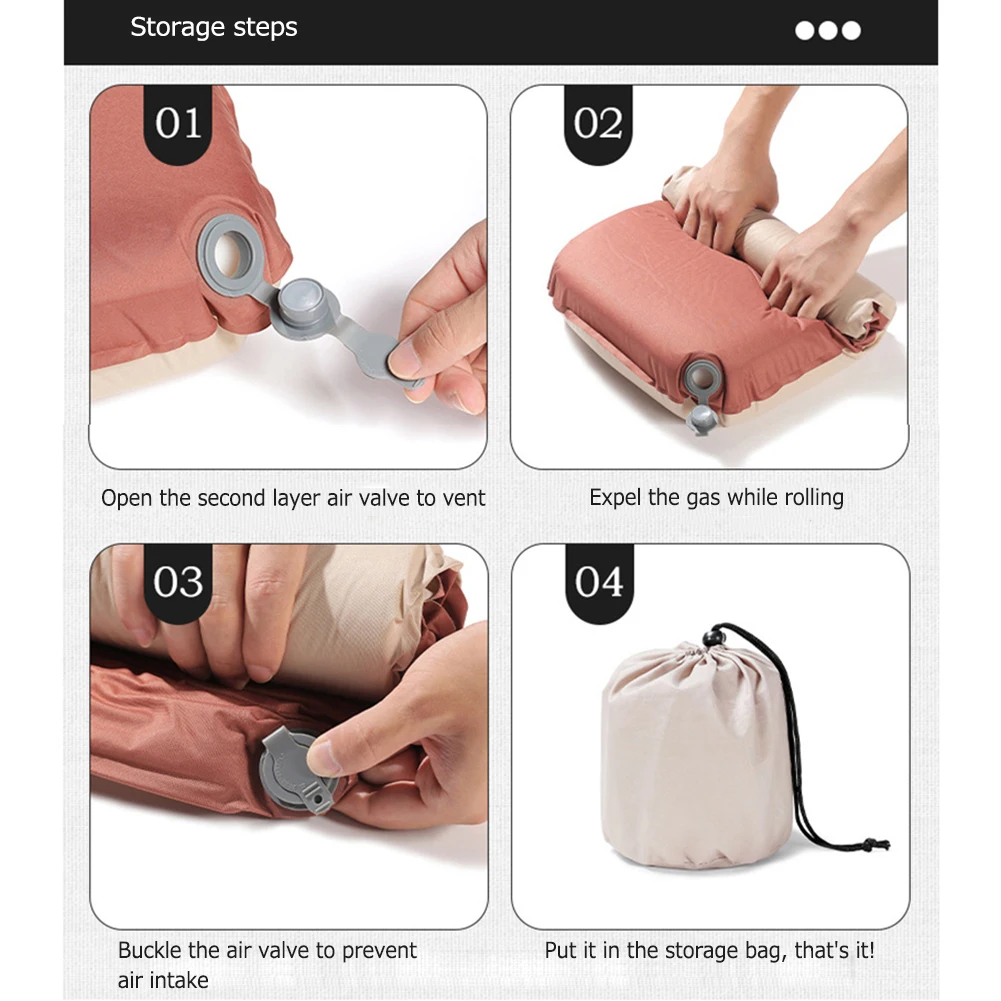 Storage steps

01

Open the second layer air valve to vent

02

Expel the gas while rolling

03

Buckle the air valve to prevent air intake

04

Put it in the storage bag, that's it!