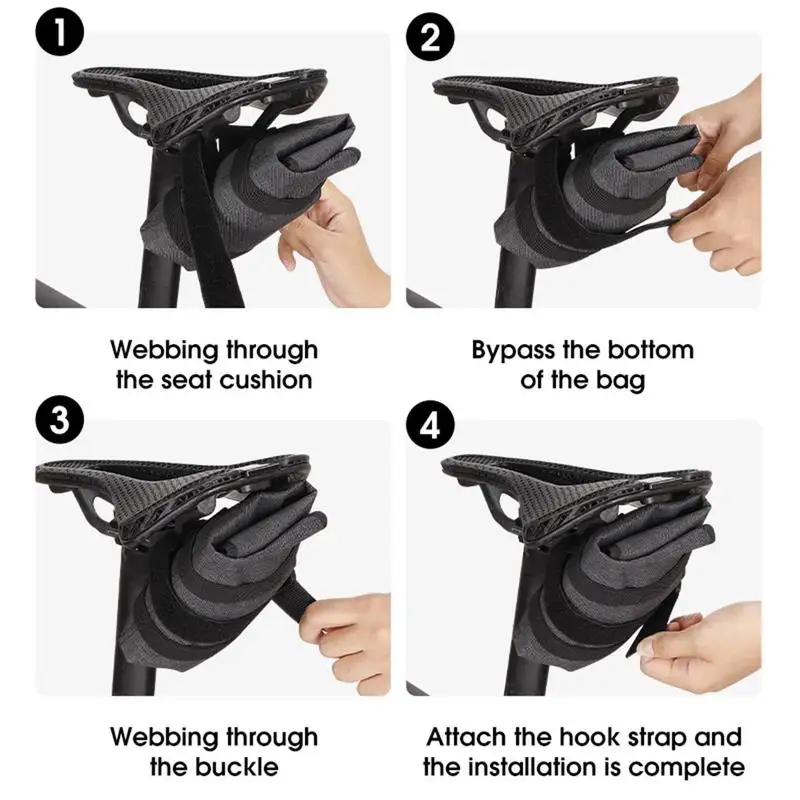 1

Webbing through the seat cushion

2

Bypass the bottom of the bag

3

Webbing through the buckle

4

Attach the hook strap and the installation is complete