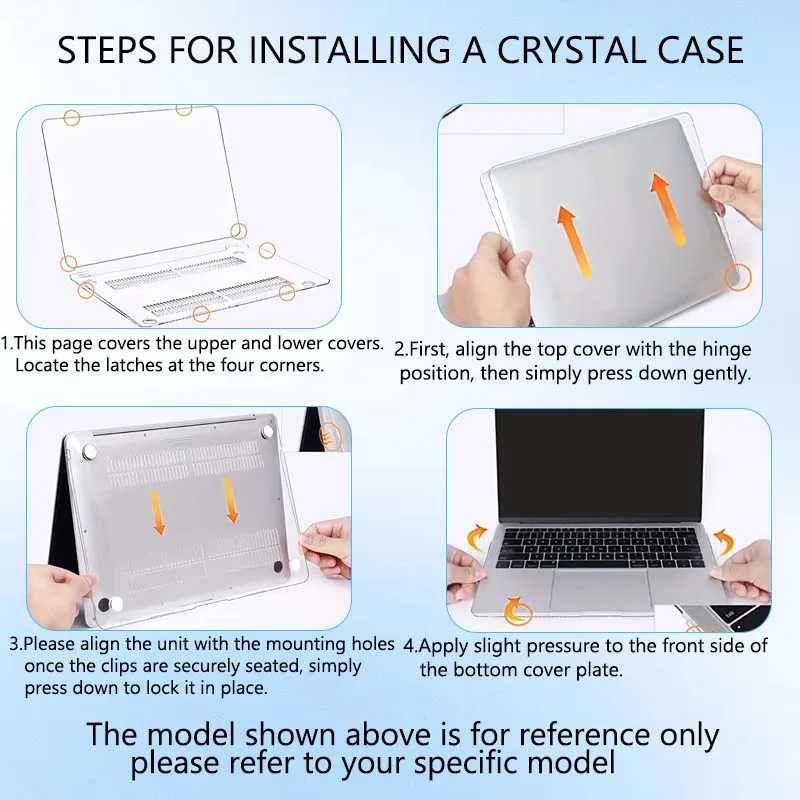 STEPS FOR INSTALLING A CRYSTAL CASE

1.This page covers the upper and lower covers. Locate the latches at the four corners.

2.First, align the top cover with the hinge position, then simply press down gently.

3.Please align the unit with the mounting holes once the clips are securely seated, simply press down to lock it in place.

4.Apply slight pressure to the front side of the bottom cover plate.

The model shown above is for reference only please refer to your specific model