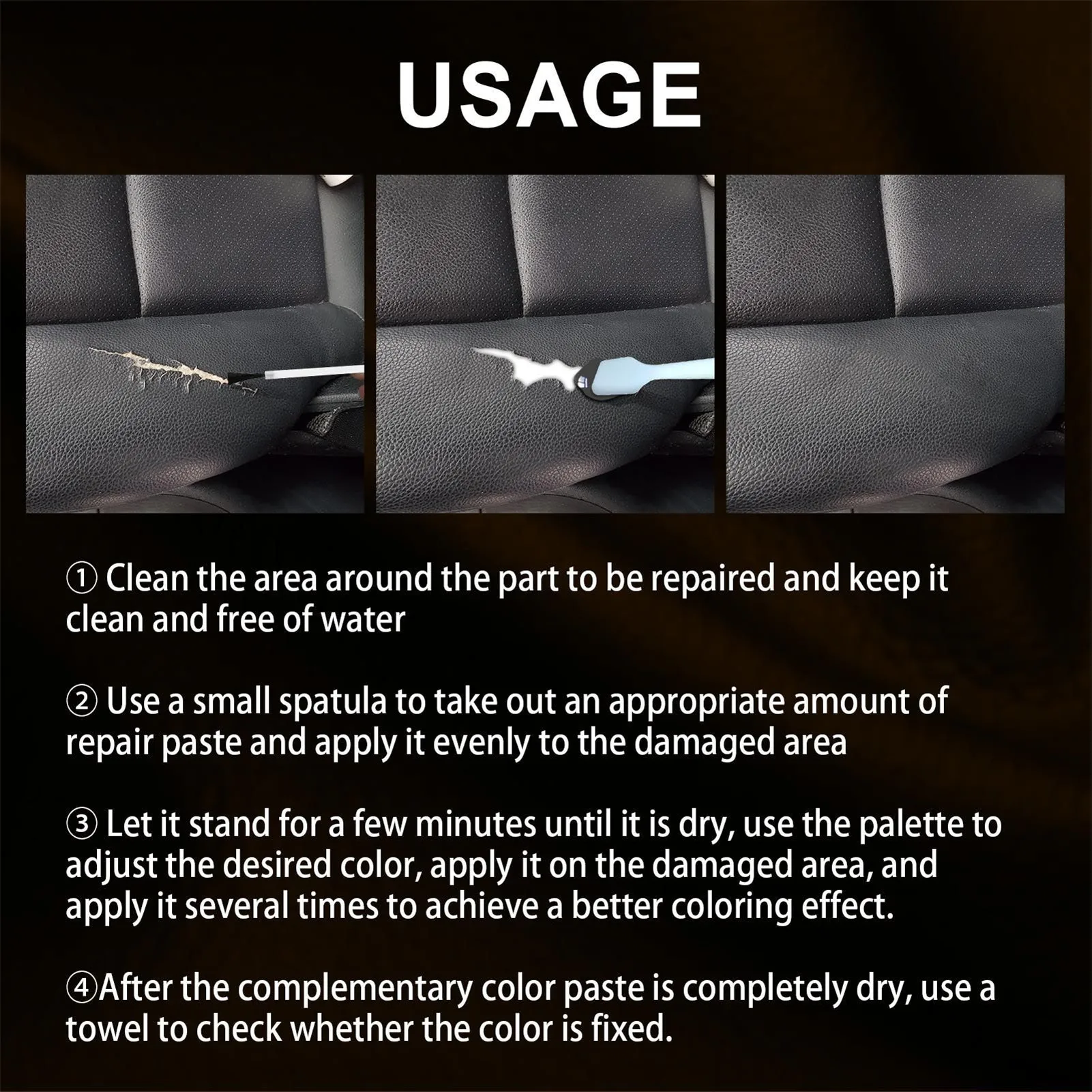 USAGE

① Clean the area around the part to be repaired and keep it clean and free of water

② Use a small spatula to take out an appropriate amount of repair paste and apply it evenly to the damaged area

③ Let it stand for a few minutes until it is dry, use the palette to adjust the desired color, apply it on the damaged area, and apply it several times to achieve a better coloring effect.

④After the complementary color paste is completely dry, use a towel to check whether the color is fixed.