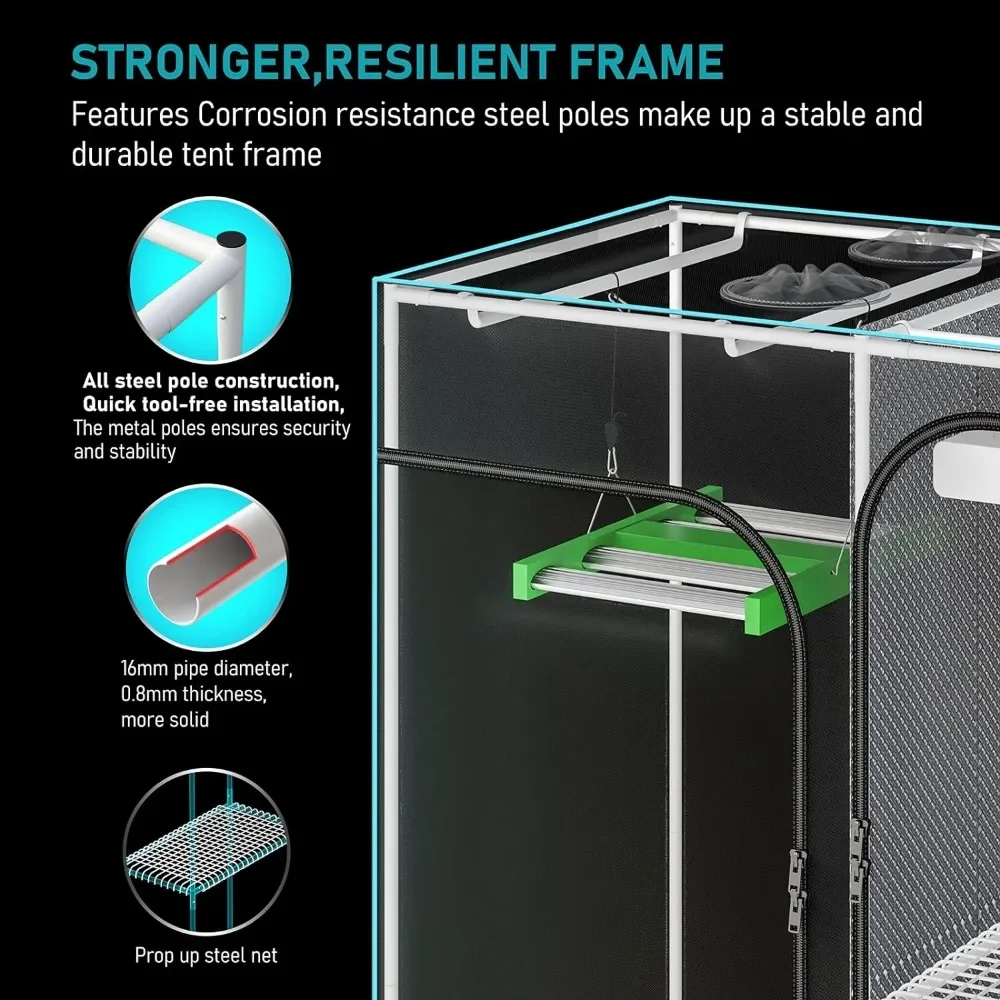 STRONGER,RESILIENT FRAME

Features Corrosion resistance steel poles make up a stable and durable tent frame

All steel pole construction, Quick tool-free installation,
The metal poles ensures security and stability

16mm pipe diameter, 0.8mm thickness, more solid

Prop up steel net