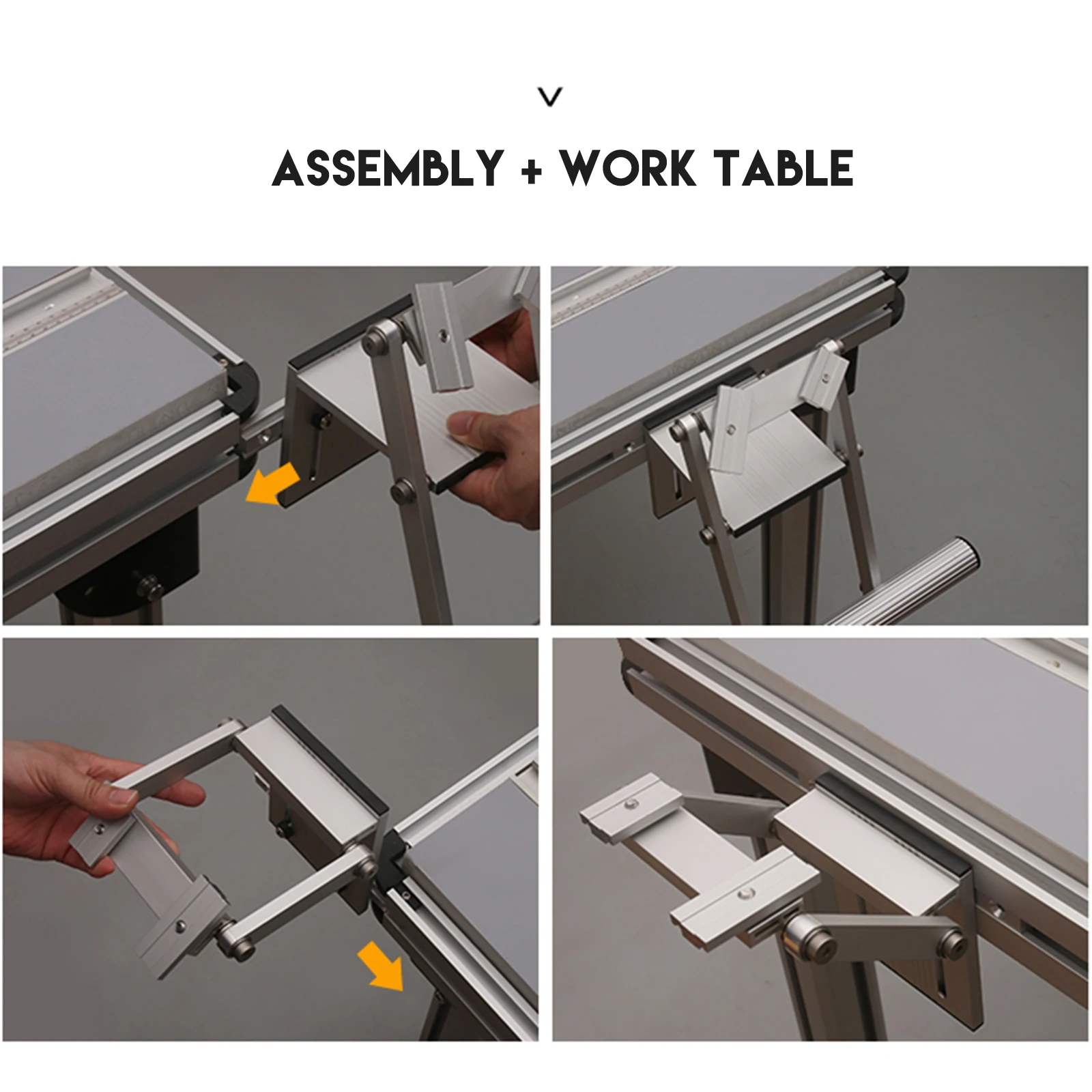 ASSEMBLY + WORK TABLE