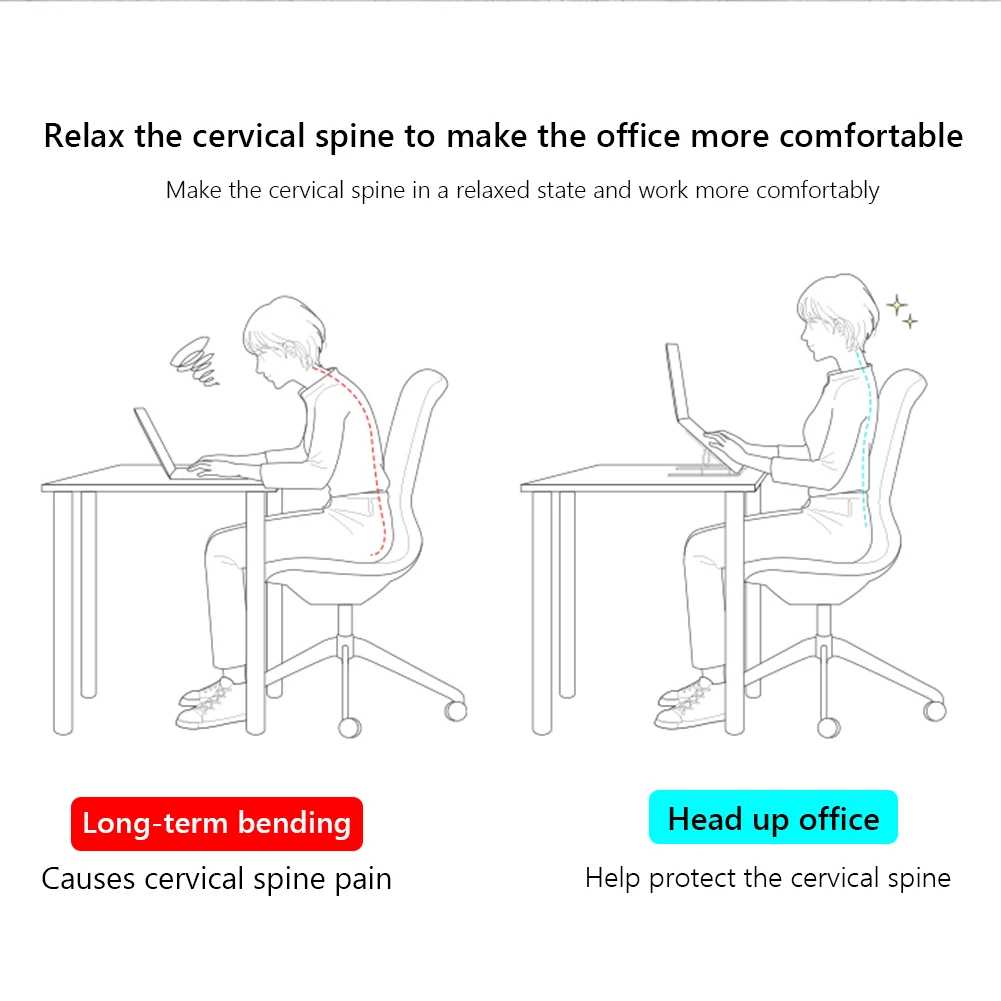 Relax the cervical spine to make the office more comfortable

Make the cervical spine in a relaxed state and work more comfortably

Long-term bending

Causes cervical spine pain

Head up office

Help protect the cervical spine