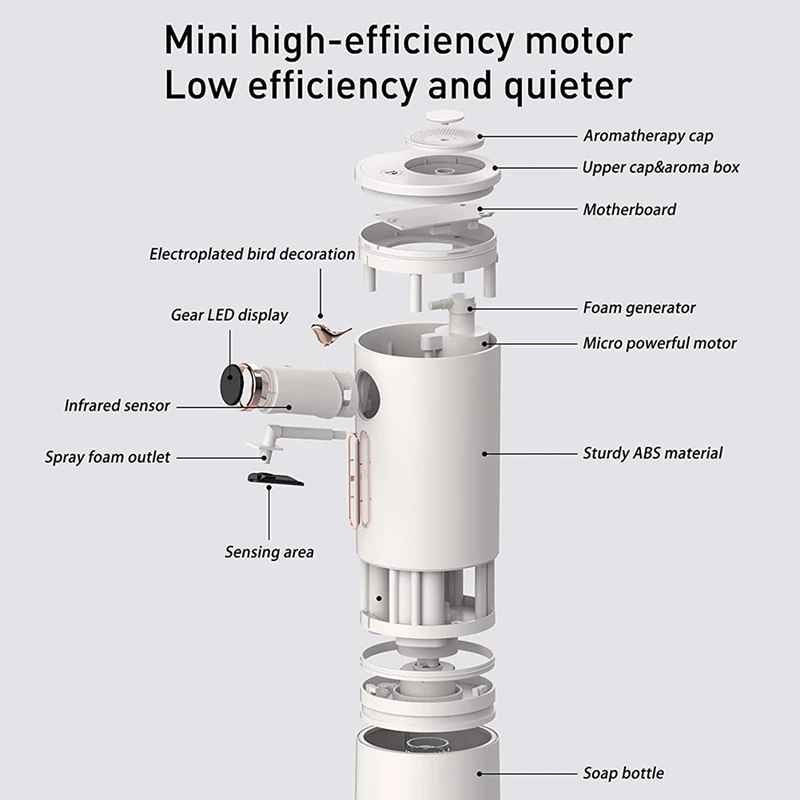 Mini high-efficiency motor
Low efficiency and quieter

Aromatherapy cap
Upper cap&aroma box
Motherboard
Electroplated bird decoration
Foam generator
Gear LED display
Micro powerful motor
Infrared sensor
Spray foam outlet
Sturdy ABS material
Sensing area
Soap bottle