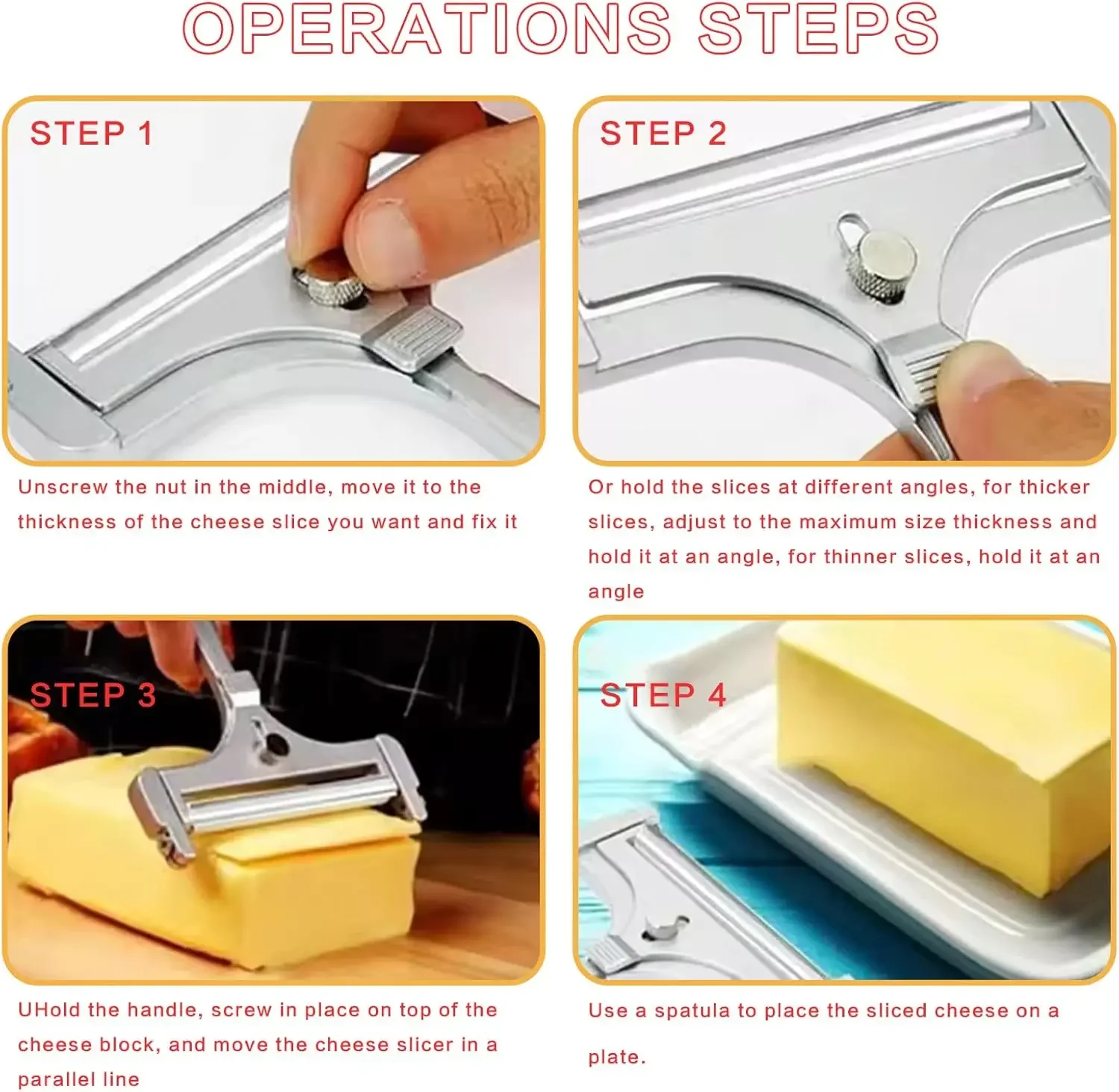 OPERATIONS STEPS

STEP 1

Unscrew the nut in the middle, move it to the thickness of the cheese slice you want and fix it

STEP 2

Or hold the slices at different angles, for thicker slices, adjust to the maximum size thickness and hold it at an angle, for thinner slices, hold it at an angle

STEP 3

UHold the handle, screw in place on top of the cheese block, and move the cheese slicer in a parallel line

STEP 4

Use a spatula to place the sliced cheese on a plate.