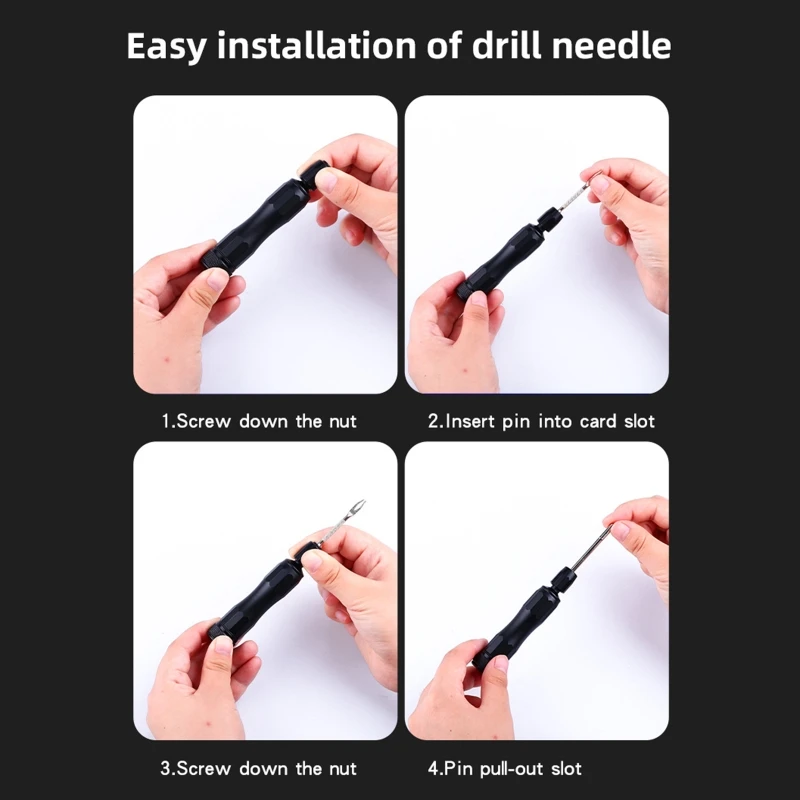 Easy installation of drill needle

1.Screw down the nut

2.Insert pin into card slot

3.Screw down the nut

4.Pin pull-out slot