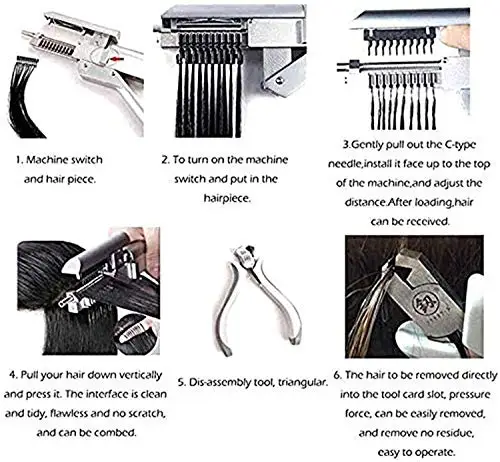 1. Machine switch and hair piece.

2. To turn on the machine switch and put in the hairpiece.

3.Gently pull out the C-type needle,install it face up to the top of the machine,and adjust the distance.After loading,hair can be received.

4. Pull your hair down vertically and press it. The interface is clean and tidy, flawless and no scratch, and can be combed.

5. Dis-assembly tool, triangular.

6. The hair to be removed directly into the tool card slot, pressure force, can be easily removed, and remove no residue, easy to operate.