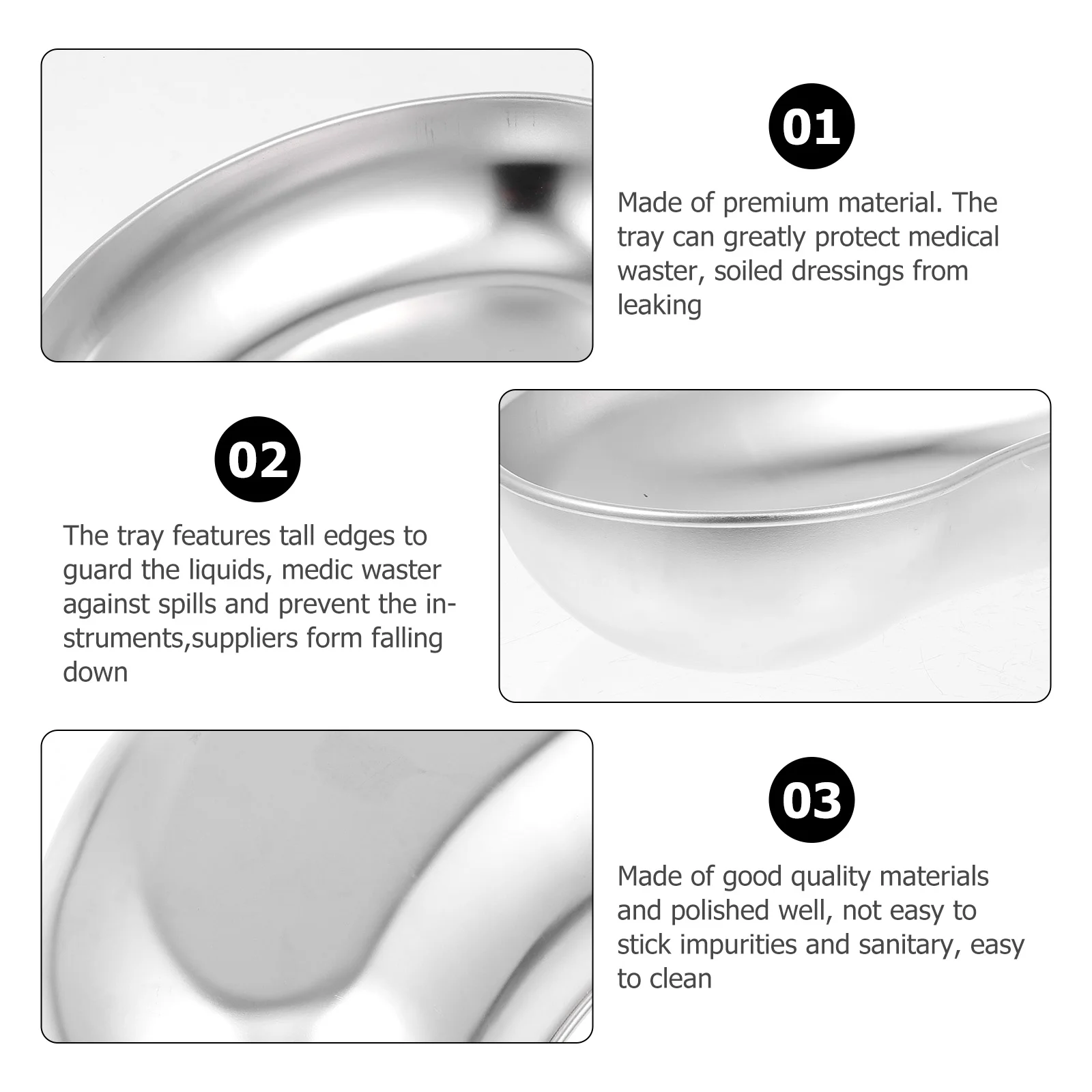 01

Made of premium material. The tray can greatly protect medical waster, soiled dressings from leaking

02

The tray features tall edges to guard the liquids, medic waster against spills and prevent the instruments,suppliers form falling down

03

Made of good quality materials and polished well, not easy to stick impurities and sanitary, easy to clean