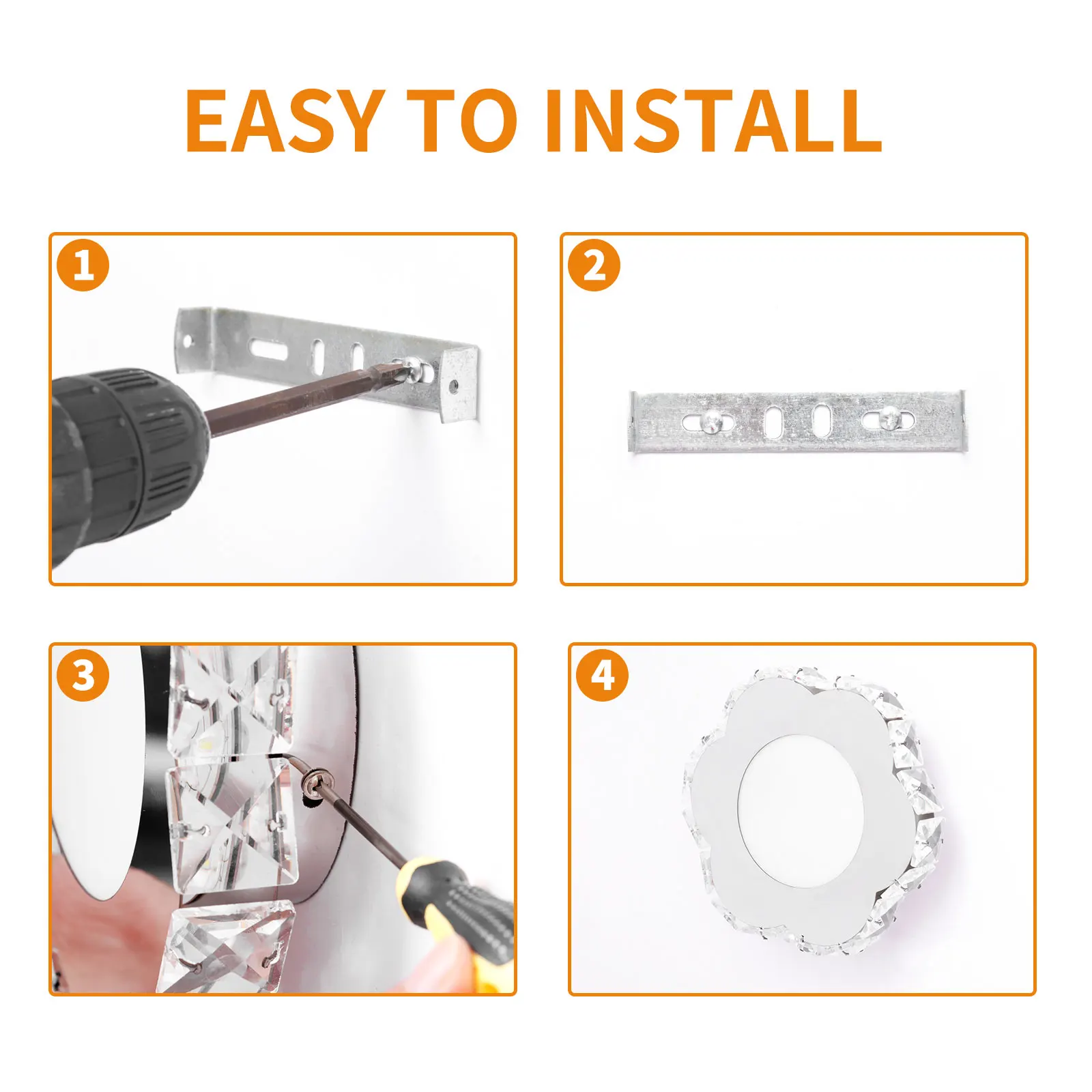 EASY TO INSTALL

1

2

3

4