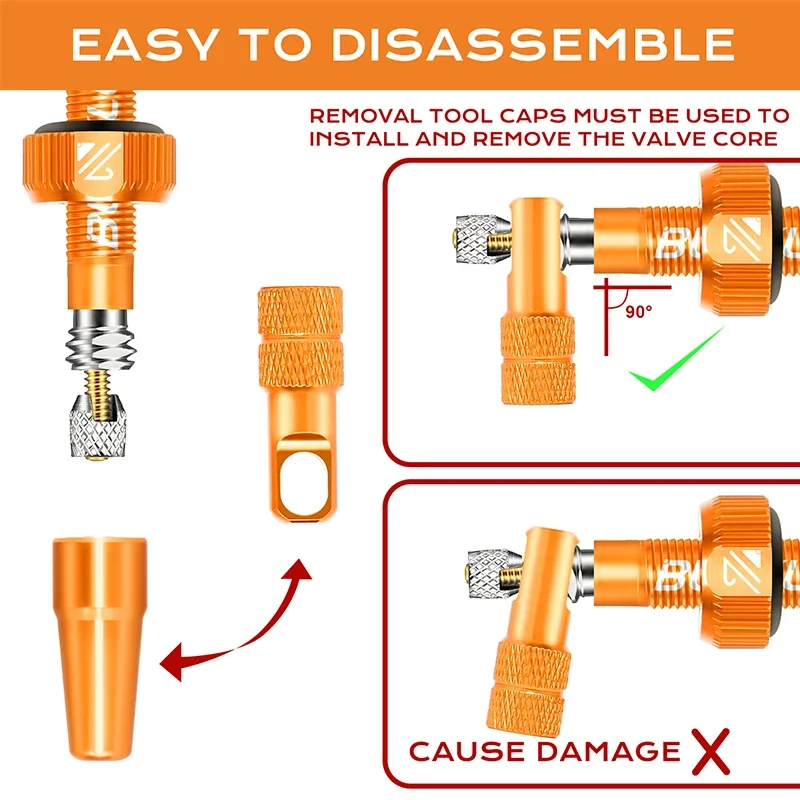 EASY TO DISASSEMBLE

REMOVAL TOOL CAPS MUST BE USED TO INSTALL AND REMOVE THE VALVE CORE

90°

CAUSE DAMAGE X