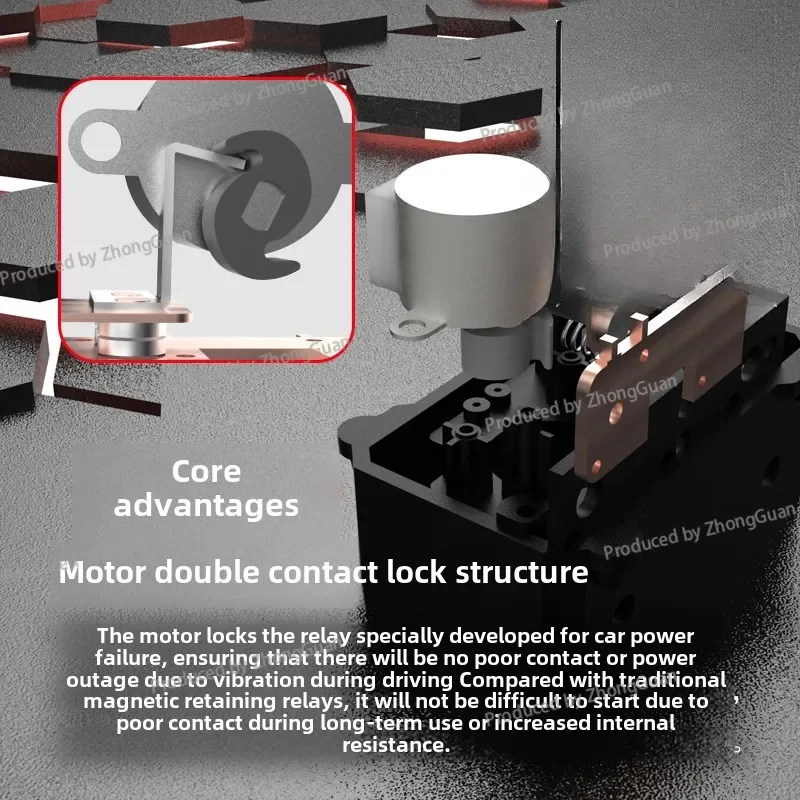 Produced by ZhongGuan

Produced by ZhongGuan

Produced by ZhongGuan

Produced by ZhongGuan

Produced by ZhongGuan

Produced by ZhongGuan

Core advantages

Motor double contact lock structure

The motor locks the relay specially developed for car power failure, ensuring that there will be no poor contact or power outage due to vibration during driving Compared with traditional magnetic retaining relays, it will not be difficult to start due to poor contact during long-term use or increased internal resistance.