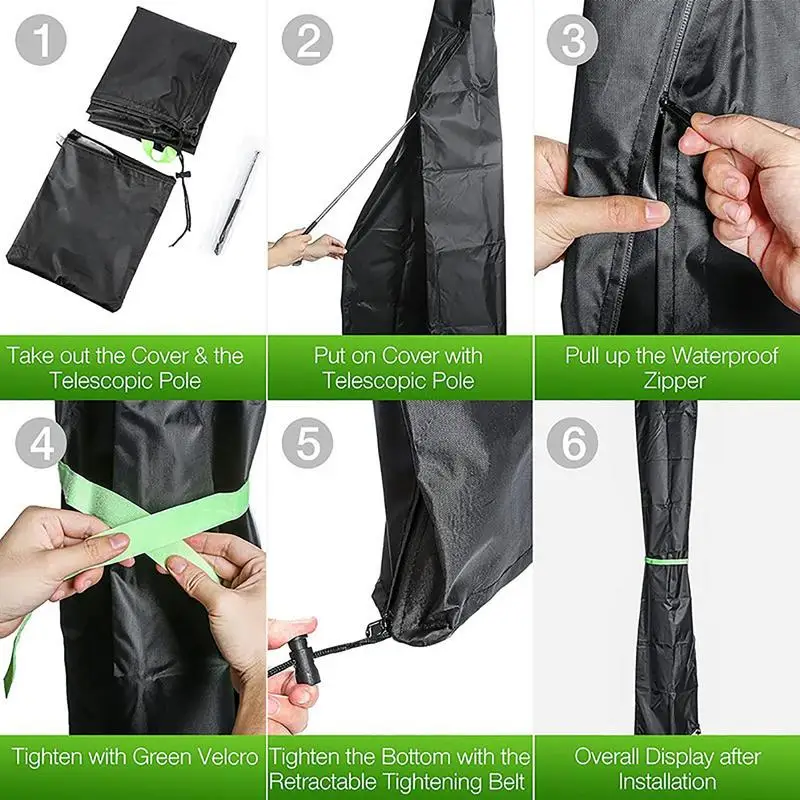 1

Take out the Cover & the Telescopic Pole

2

Put on Cover with Telescopic Pole

3

Pull up the Waterproof Zipper

4

Tighten with Green Velcro

5

Tighten the Bottom with the Retractable Tightening Belt

6

Overall Display after Installation