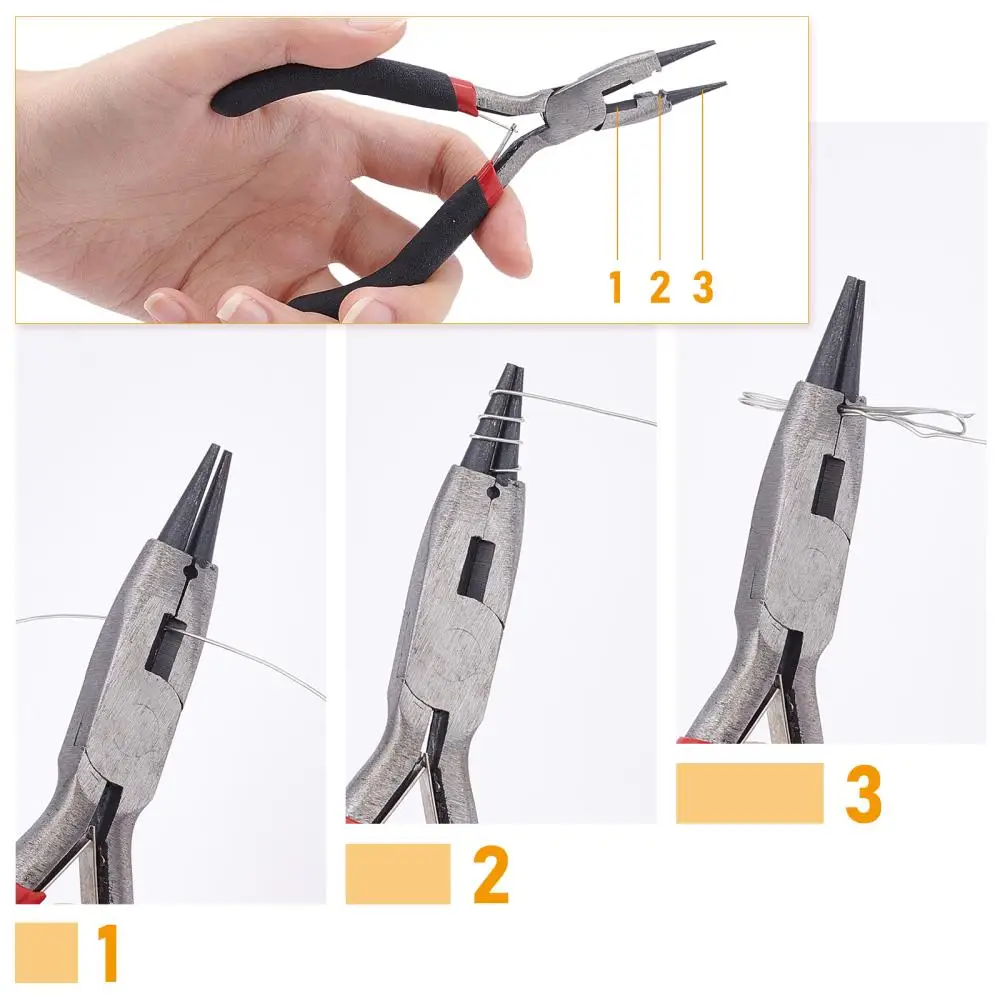 1 2 3

3

2

1