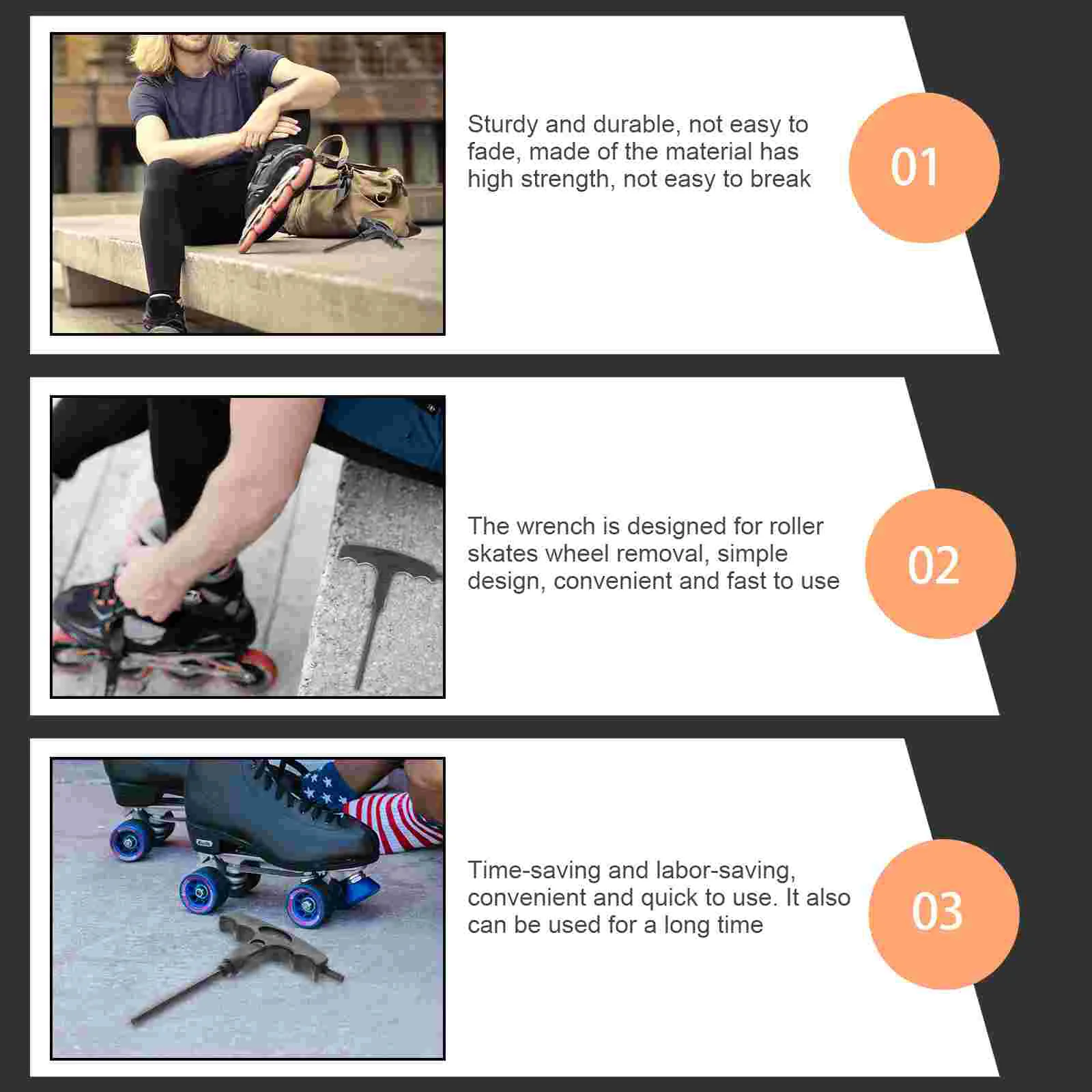 Sturdy and durable, not easy to fade, made of the material has high strength, not easy to break

01

The wrench is designed for roller skates wheel removal, simple design, convenient and fast to use

02

Time-saving and labor-saving, convenient and quick to use. It also can be used for a long time

03