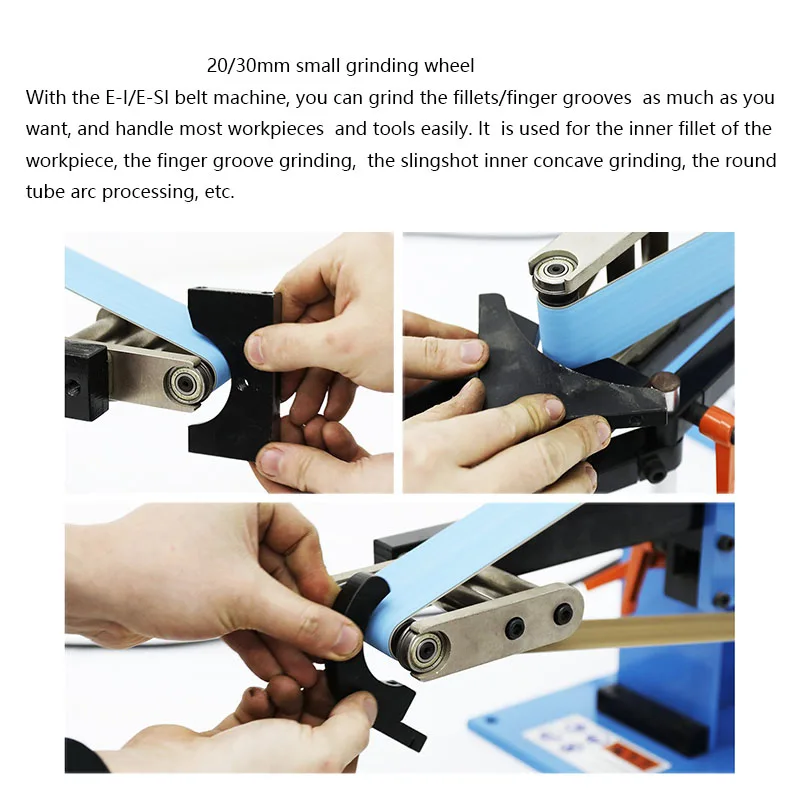 20/30mm small grinding wheel

With the E-I/E-SI belt machine, you can grind the fillets/finger grooves as much as you want, and handle most workpieces and tools easily. It is used for the inner fillet of the workpiece, the finger groove grinding, the slingshot inner concave grinding, the round tube arc processing, etc.