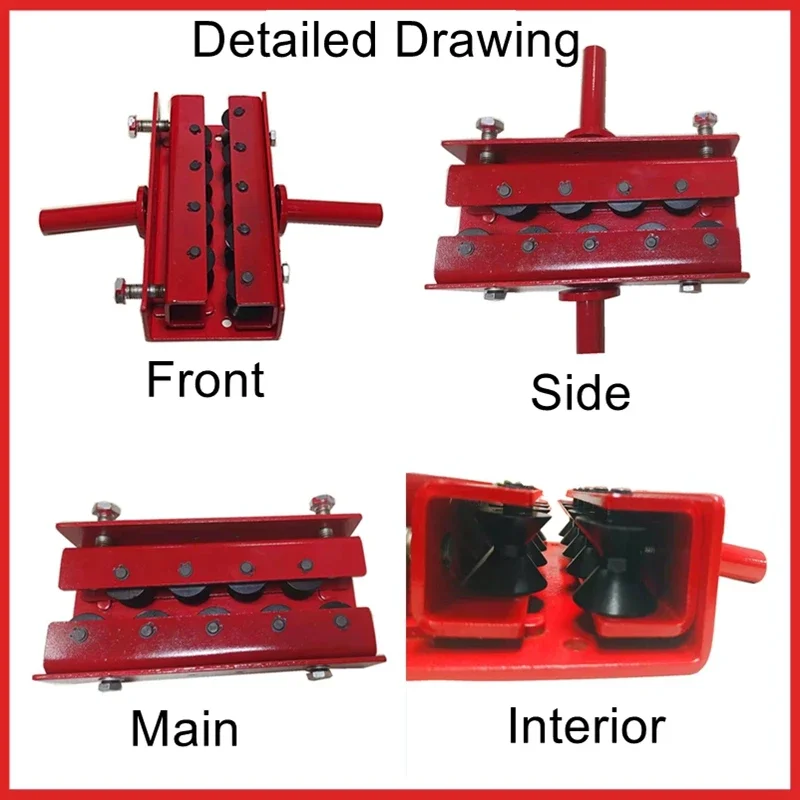 Detailed Drawing

Front

Side

Main

Interior