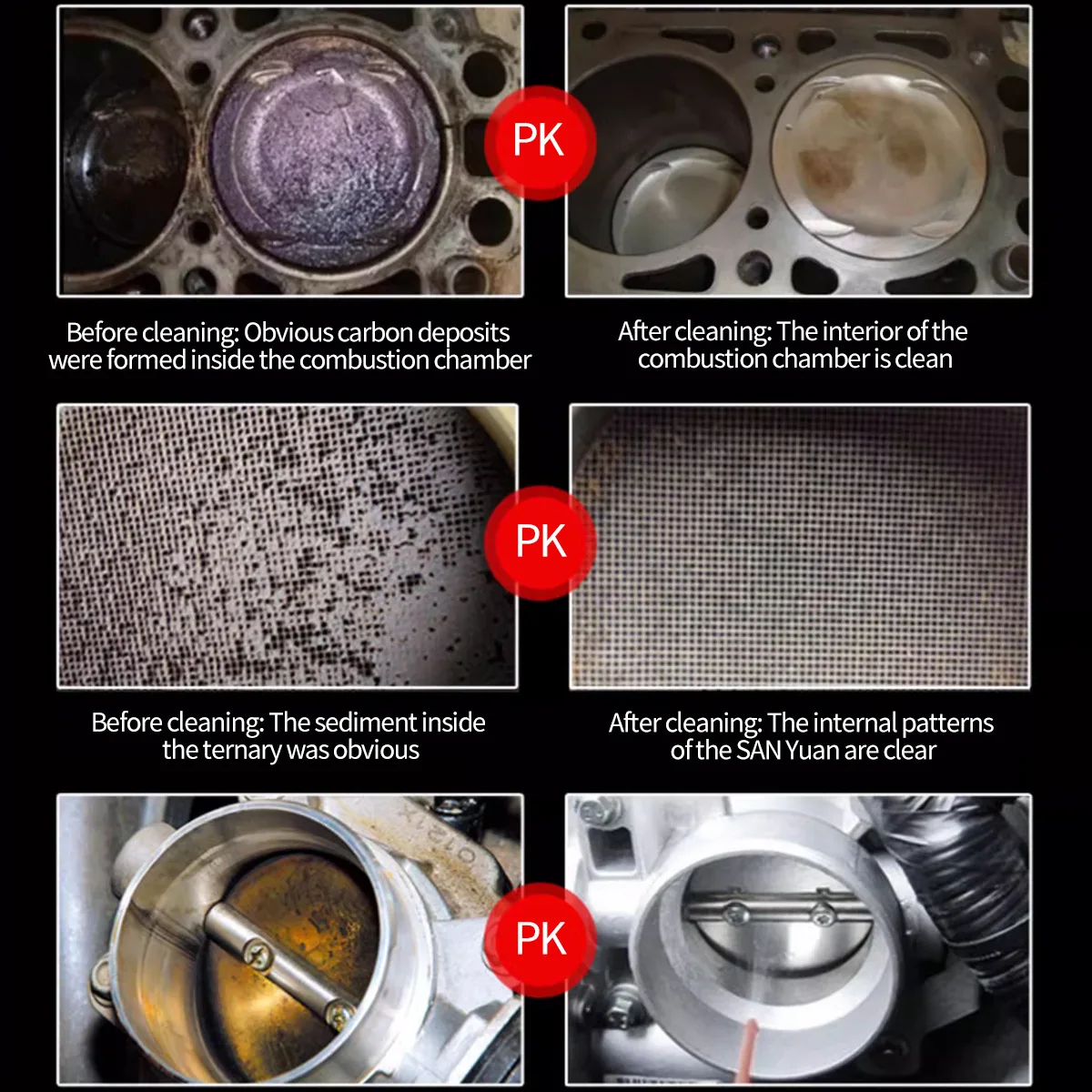 PK

Before cleaning: Obvious carbon deposits were formed inside the combustion chamber

After cleaning: The interior of the combustion chamber is clean

PK

Before cleaning: The sediment inside the ternary was obvious

After cleaning: The internal patterns of the SAN Yuan are clear

PK